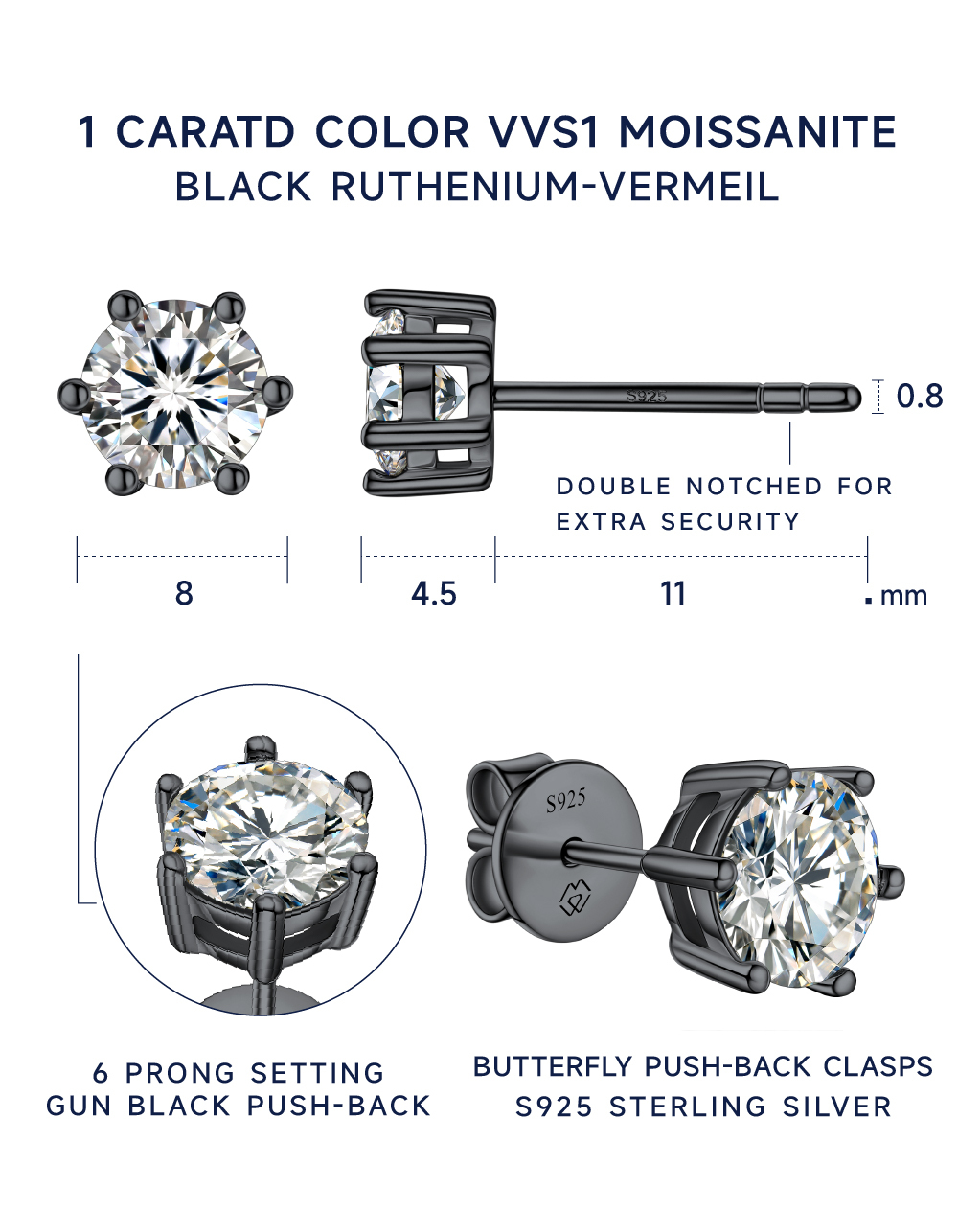 1 CARATD COLOR VVS1 MOISSANITE
BLACK RUTHENIUM-VERMEIL

S925

0.8

DOUBLE NOTCHED FOR EXTRA SECURITY

8

4.5

11

mm

S925

6 PRONG SETTING
GUN BLACK PUSH-BACK

BUTTERFLY PUSH-BACK CLASPS
S925 STERLING SILVER