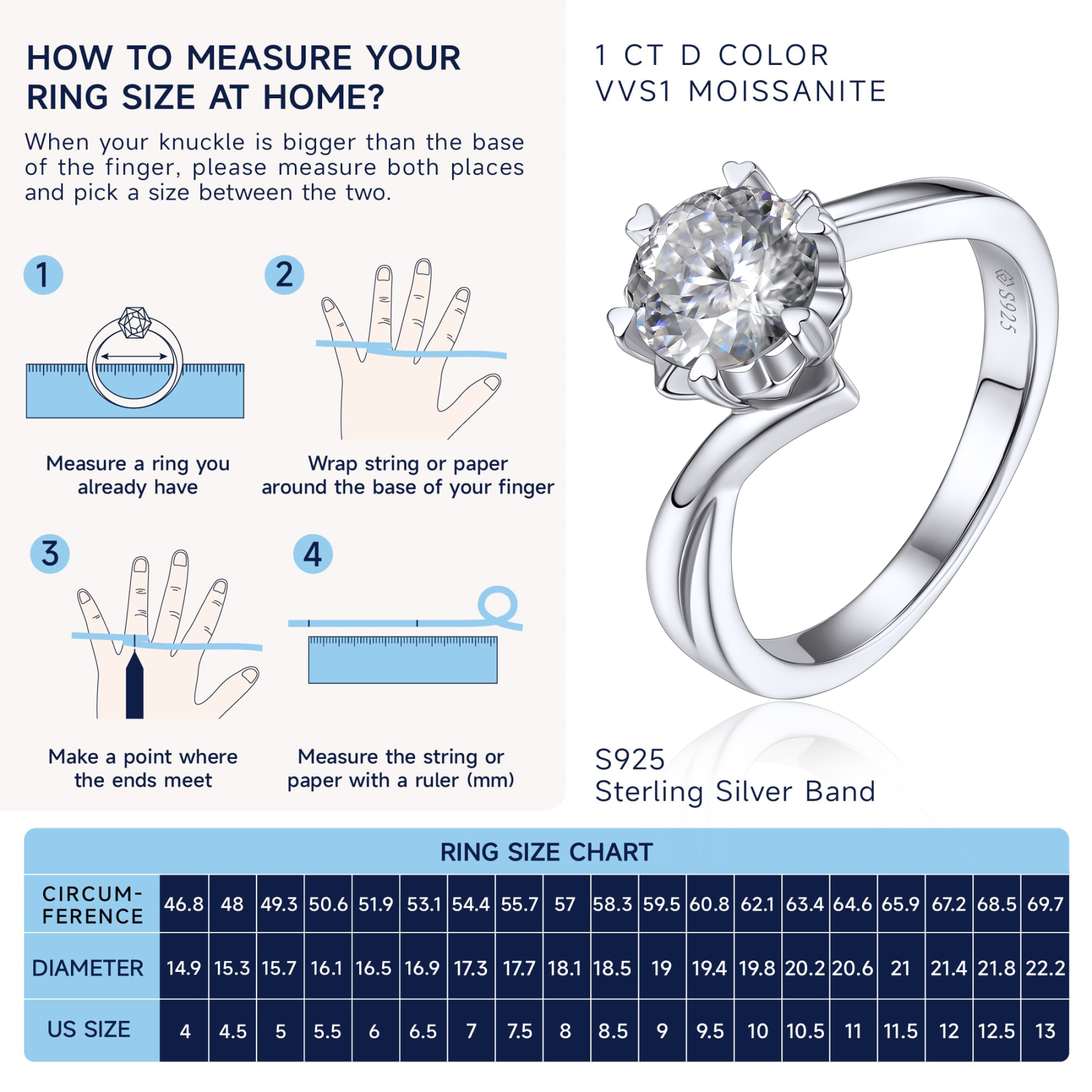 HOW TO MEASURE YOUR RING SIZE AT HOME?

When your knuckle is bigger than the base of the finger, please measure both places and pick a size between the two.

1

Measure a ring you already have

2

Wrap string or paper around the base of your finger

3

Make a point where the ends meet

4

Measure the string or paper with a ruler (mm)

1 CT D COLOR
VVS1 MOISSANITE

S925

S925
Sterling Silver Band

RING SIZE CHART

| CIRCUM-FERENCE | 46.8 | 48 | 49.3 | 50.6 | 51.9 | 53.1 | 54.4 | 55.7 | 57 | 58.3 | 59.5 | 60.8 | 62.1 | 63.4 | 64.6 | 65.9 | 67.2 | 68.5 | 69.7 |
|---|---|---|---|---|---|---|---|---|---|---|---|---|---|---|---|---|---|---|---|
| DIAMETER | 14.9 | 15.3 | 15.7 | 16.1 | 16.5 | 16.9 | 17.3 | 17.7 | 18.1 | 18.5 | 19 | 19.4 | 19.8 | 20.2 | 20.6 | 21 | 21.4 | 21.8 | 22.2 |
| US SIZE | 4 | 4.5 | 5 | 5.5 | 6 | 6.5 | 7 | 7.5 | 8 | 8.5 | 9 | 9.5 | 10 | 10.5 | 11 | 11.5 | 12 | 12.5 | 13 |