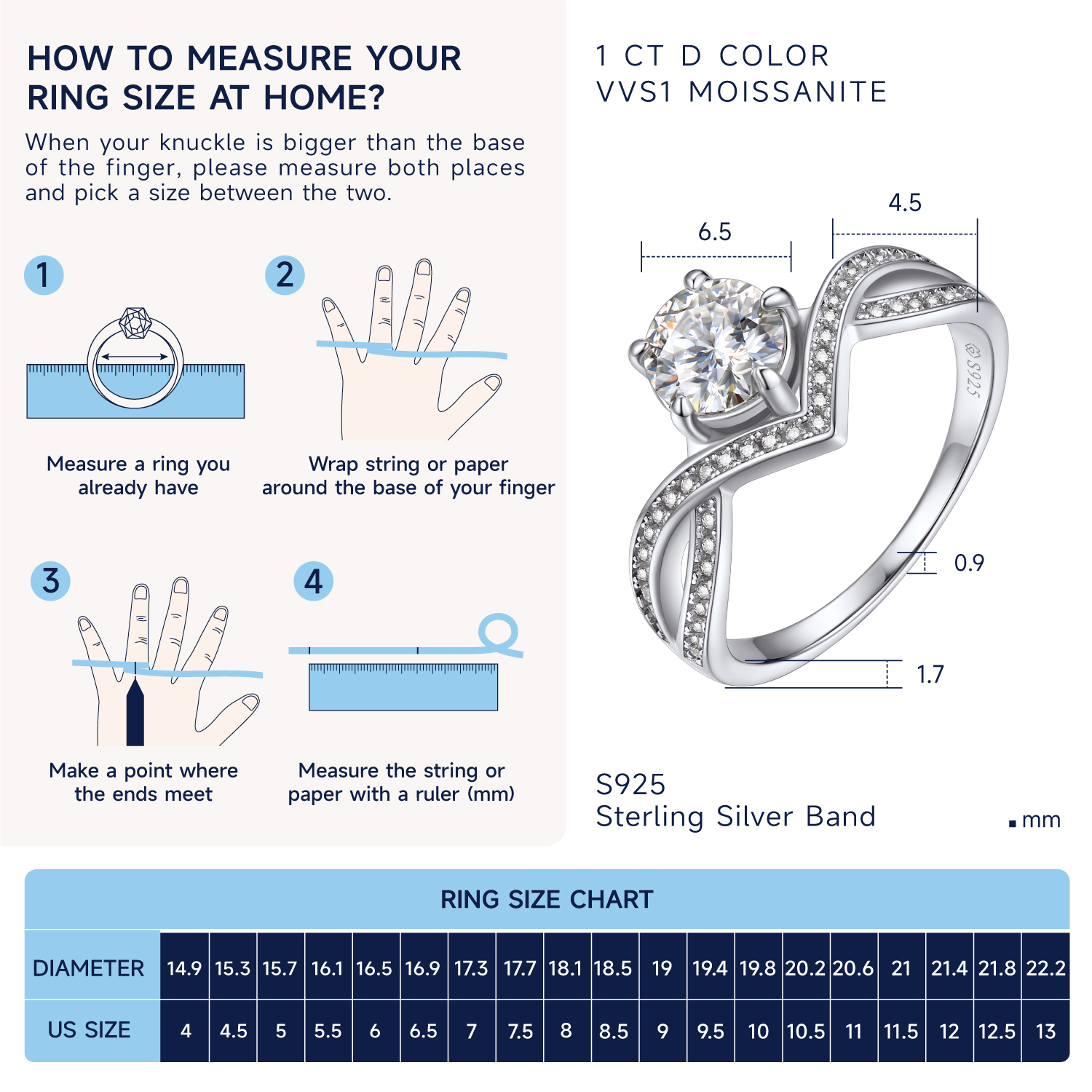 HOW TO MEASURE YOUR RING SIZE AT HOME?

When your knuckle is bigger than the base of the finger, please measure both places and pick a size between the two.

1

Measure a ring you already have

2

Wrap string or paper around the base of your finger

3

Make a point where the ends meet

4

Measure the string or paper with a ruler (mm)

1 CT D COLOR
VVS1 MOISSANITE

6.5

4.5

S925

0.9

1.7

S925
Sterling Silver Band

mm

RING SIZE CHART

| DIAMETER | 14.9 | 15.3 | 15.7 | 16.1 | 16.5 | 16.9 | 17.3 | 17.7 | 18.1 | 18.5 | 19 | 19.4 | 19.8 | 20.2 | 20.6 | 21 | 21.4 | 21.8 | 22.2 |
|---|---|---|---|---|---|---|---|---|---|---|---|---|---|---|---|---|---|---|---|
| US SIZE | 4 | 4.5 | 5 | 5.5 | 6 | 6.5 | 7 | 7.5 | 8 | 8.5 | 9 | 9.5 | 10 | 10.5 | 11 | 11.5 | 12 | 12.5 | 13 |