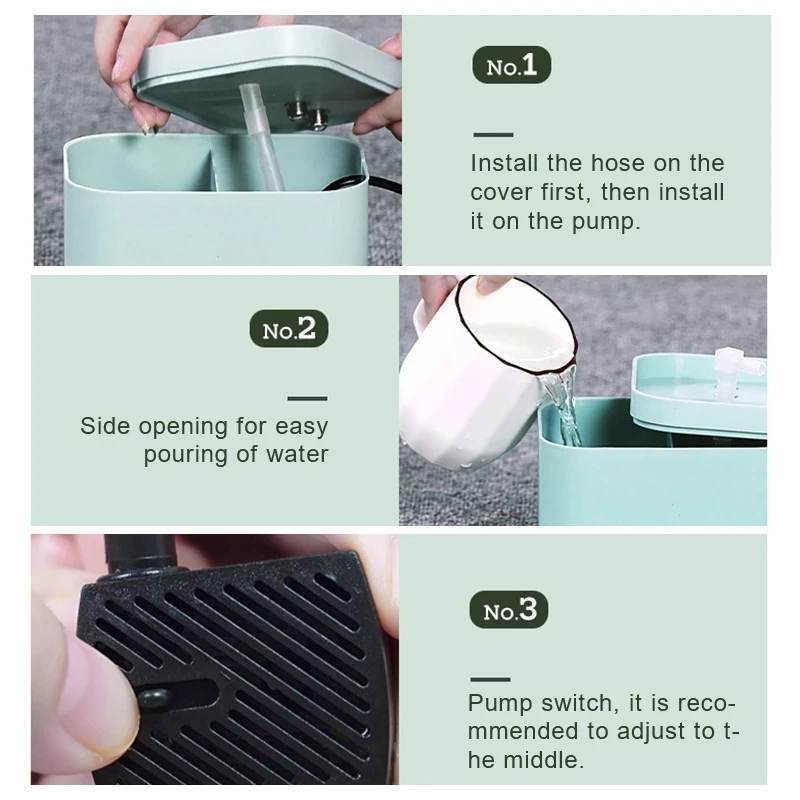 No.1

Install the hose on the cover first, then install it on the pump.

No.2

Side opening for easy pouring of water

No.3

Pump switch, it is recommended to adjust to the middle.