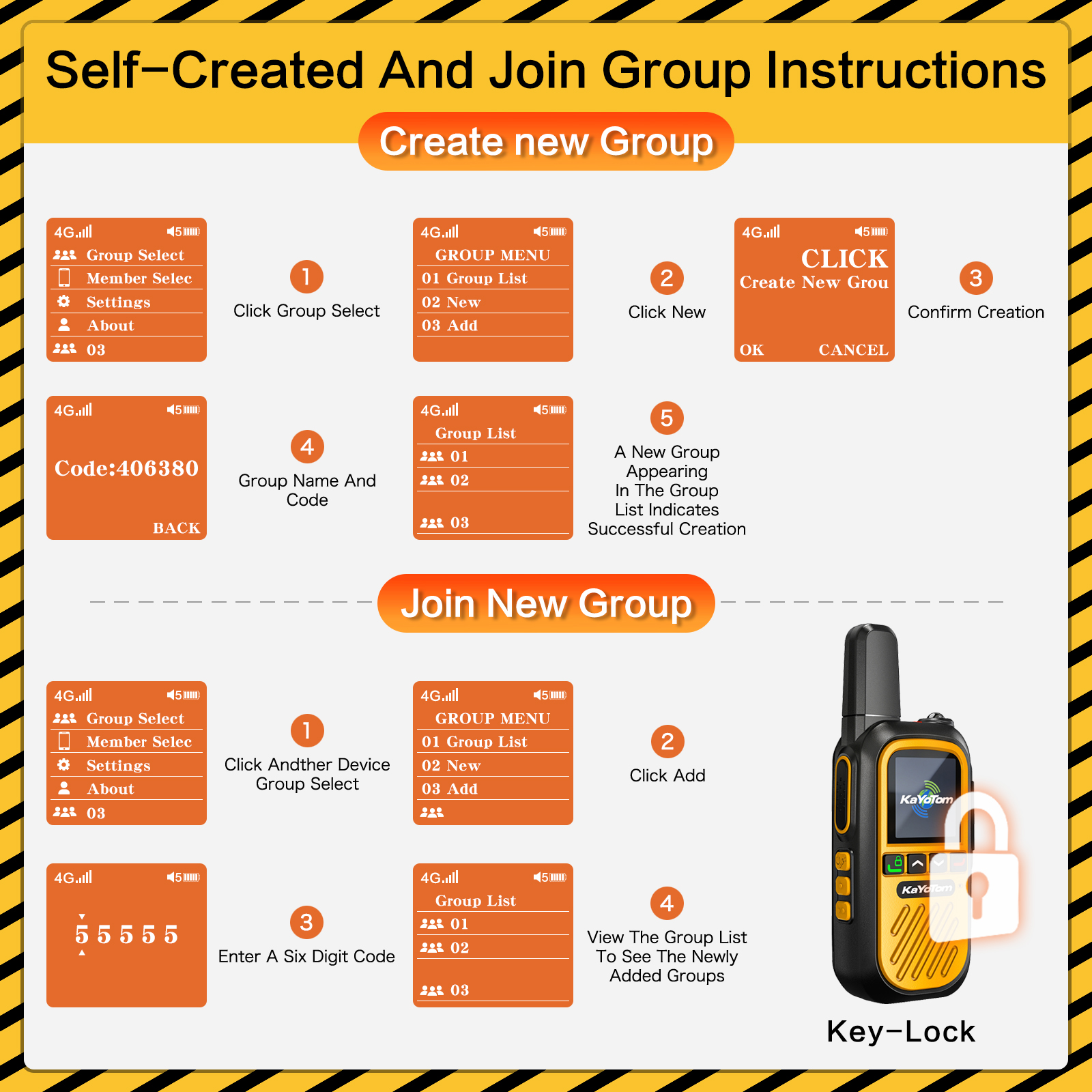 Self-Created And Join Group Instructions

Create new Group

4G 5
Group Select
Member Selec
Settings
About
03

1
Click Group Select

4G 5
GROUP MENU
01 Group List
02 New
03 Add

2
Click New

4G 5
CLICK
Create New Grou
OK CANCEL

3
Confirm Creation

4G 5
Code:406380
BACK

4
Group Name And Code

4G 5
Group List
01
02
03

5
A New Group Appearing In The Group List Indicates Successful Creation

Join New Group

4G 5
Group Select
Member Selec
Settings
About
03

1
Click Andther Device Group Select

4G 5
GROUP MENU
01 Group List
02 New
03 Add

2
Click Add

4G 5
5 5 5 5 5

3
Enter A Six Digit Code

4G 5
Group List
01
02
03

4
View The Group List To See The Newly Added Groups

KaYoTom
KaYoTom

Key-Lock