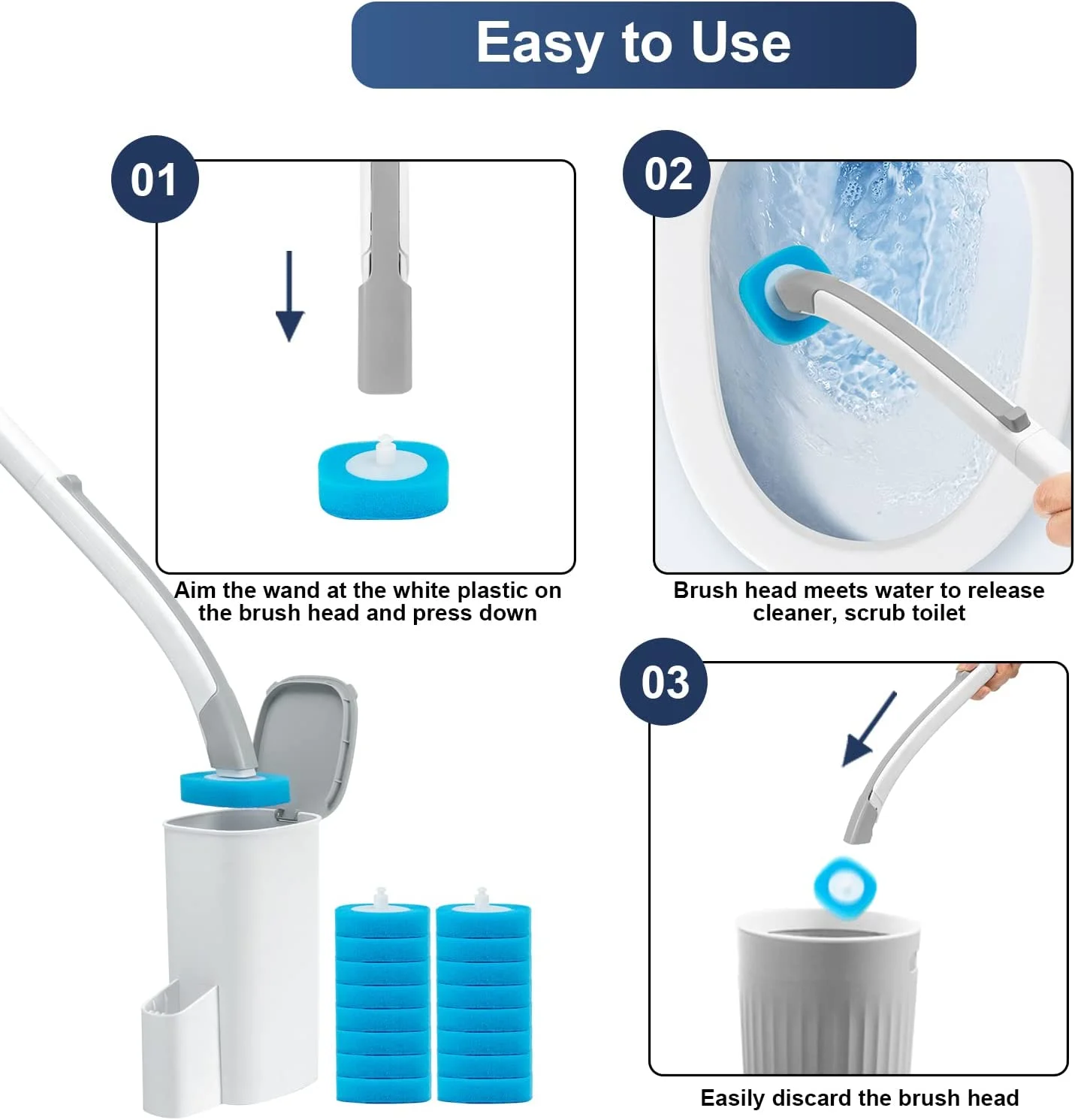 Easy to Use

01

Aim the wand at the white plastic on the brush head and press down

02

Brush head meets water to release cleaner, scrub toilet

03

Easily discard the brush head