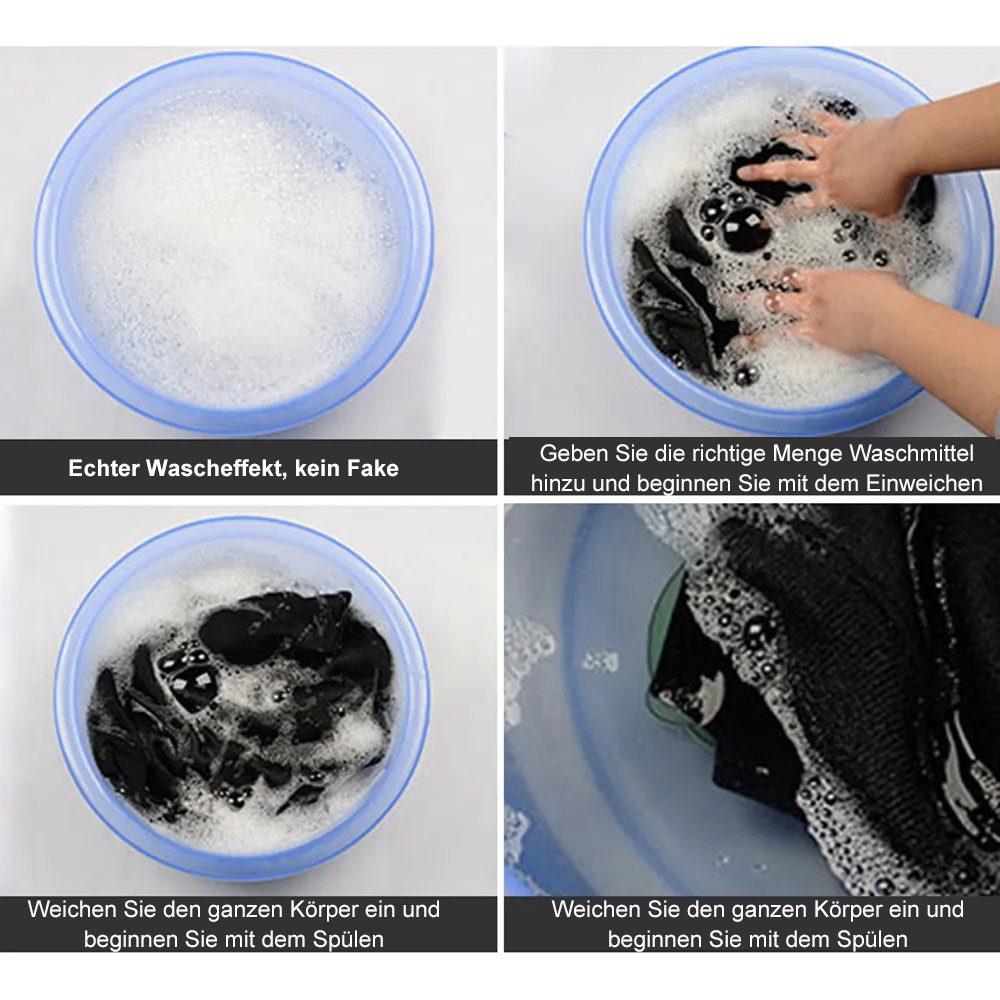 Echter Wascheffekt, kein Fake

Geben Sie die richtige Menge Waschmittel hinzu und beginnen Sie mit dem Einweichen

Weichen Sie den ganzen Körper ein und beginnen Sie mit dem Spülen

Weichen Sie den ganzen Körper ein und beginnen Sie mit dem Spülen