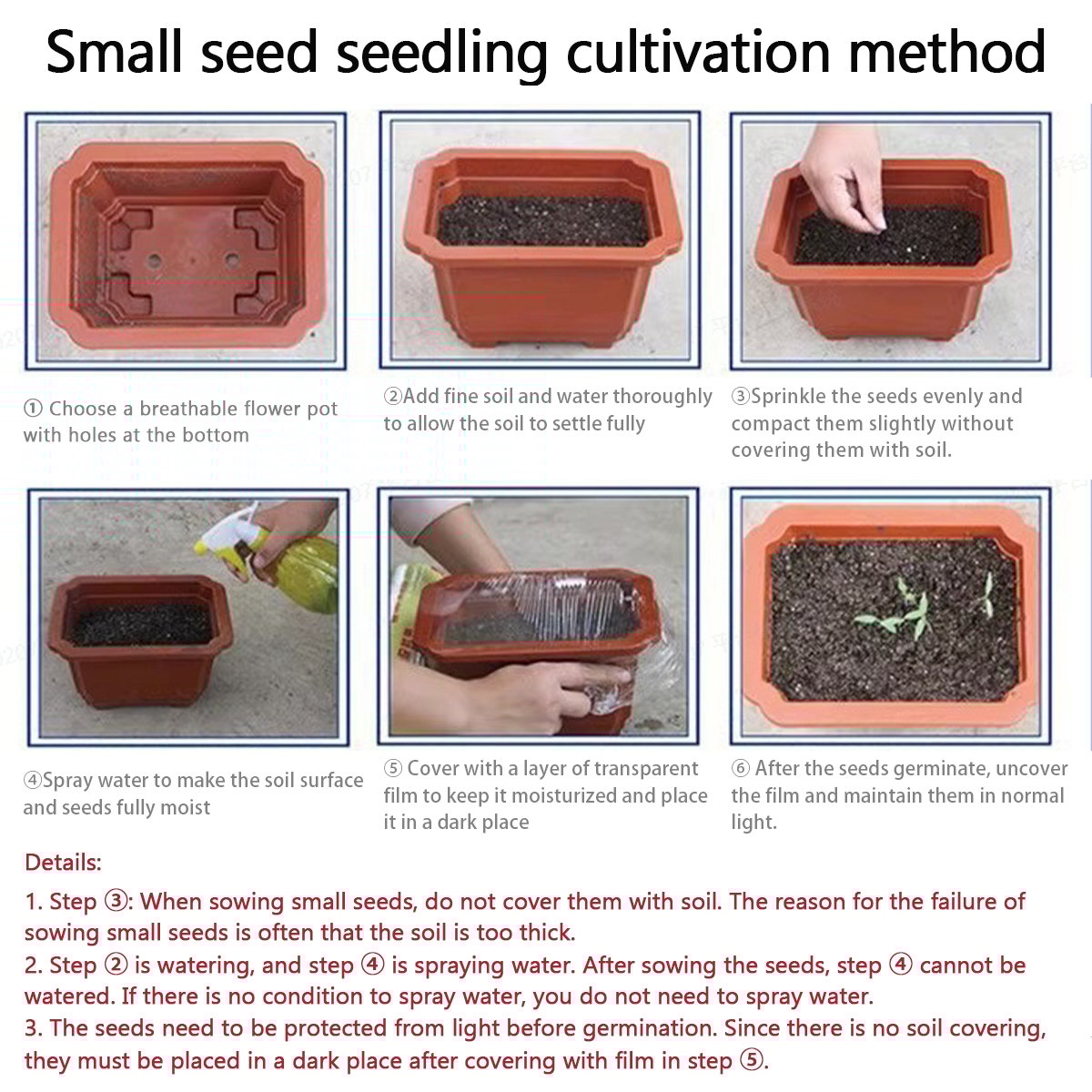 Small seed seedling cultivation method

① Choose a breathable flower pot with holes at the bottom

②Add fine soil and water thoroughly to allow the soil to settle fully

③Sprinkle the seeds evenly and compact them slightly without covering them with soil.

④Spray water to make the soil surface and seeds fully moist

⑤ Cover with a layer of transparent film to keep it moisturized and place it in a dark place

⑥ After the seeds germinate, uncover the film and maintain them in normal light.

Details:

1. Step ③: When sowing small seeds, do not cover them with soil. The reason for the failure of sowing small seeds is often that the soil is too thick.
2. Step ② is watering, and step ④ is spraying water. After sowing the seeds, step ④ cannot be watered. If there is no condition to spray water, you do not need to spray water.
3. The seeds need to be protected from light before germination. Since there is no soil covering, they must be placed in a dark place after covering with film in step ⑤.