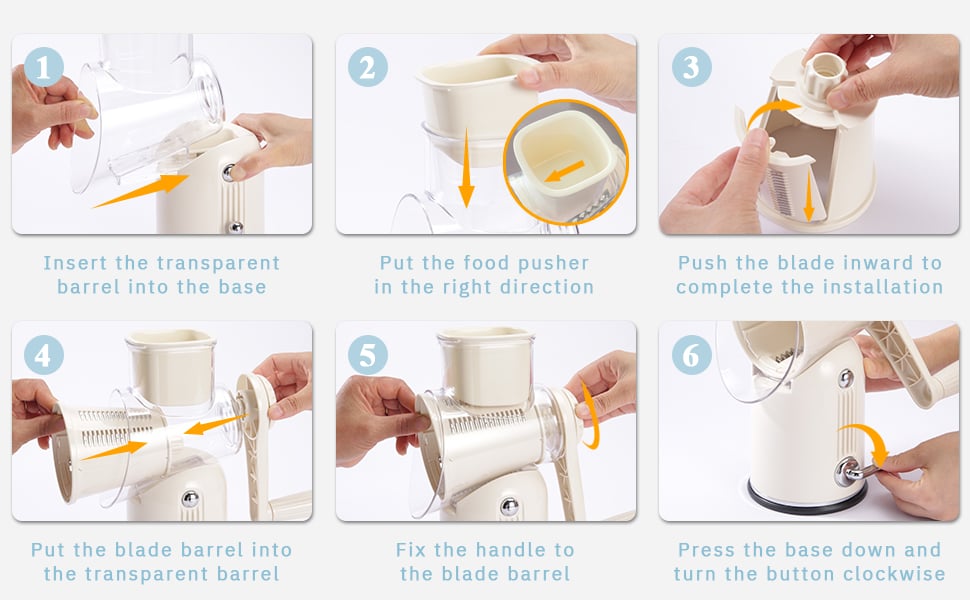 1
Insert the transparent barrel into the base

2
Put the food pusher in the right direction

3
Push the blade inward to complete the installation

4
Put the blade barrel into the transparent barrel

5
Fix the handle to the blade barrel

6
Press the base down and turn the button clockwise