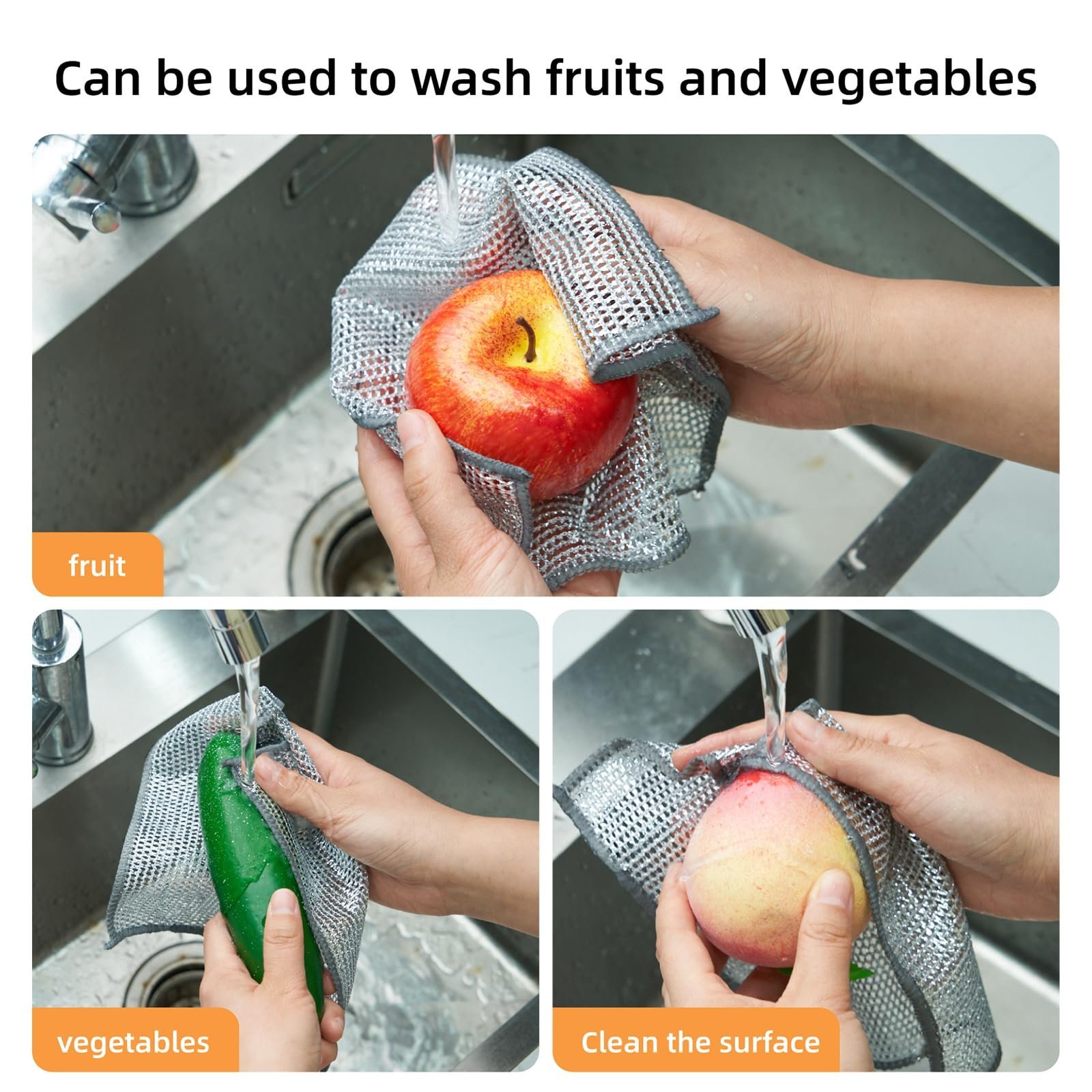 Can be used to wash fruits and vegetables

fruit

vegetables

Clean the surface