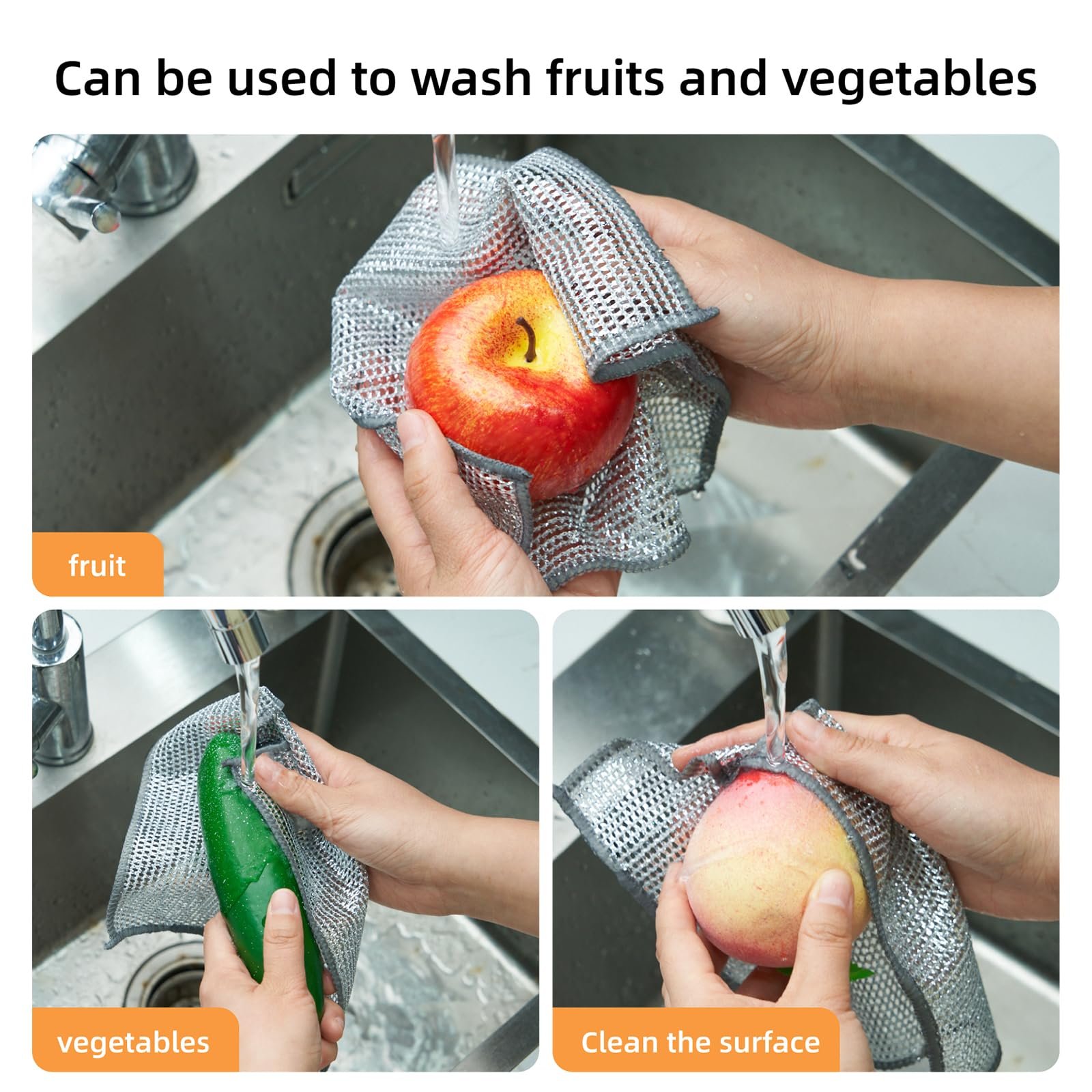 Can be used to wash fruits and vegetables

fruit

vegetables

Clean the surface