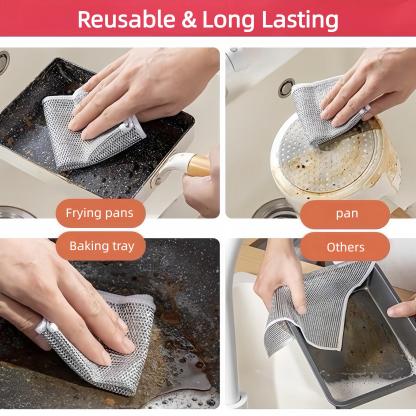 Reusable & Long Lasting

Frying pans

pan

Baking tray

Others