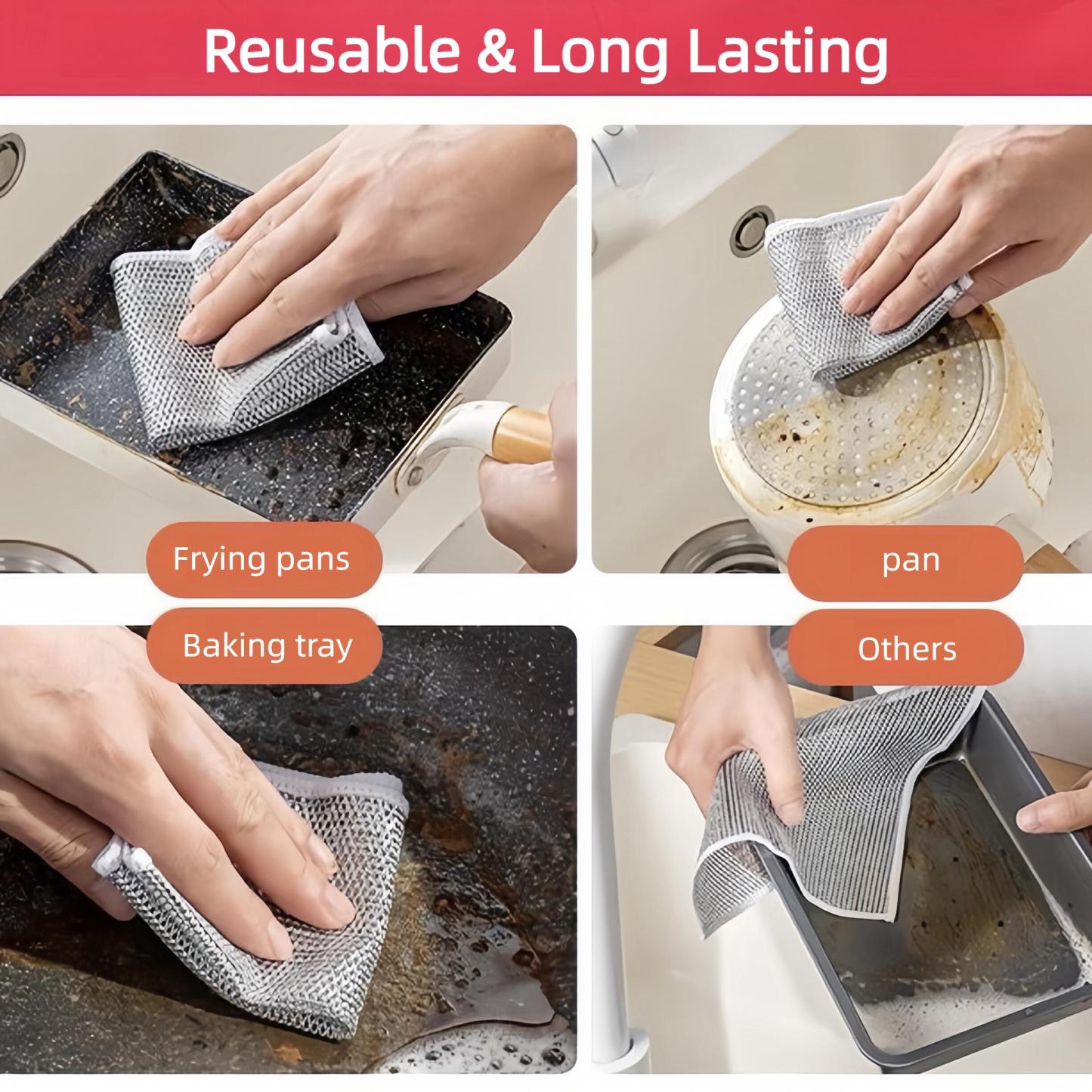 Reusable & Long Lasting

Frying pans

pan

Baking tray

Others