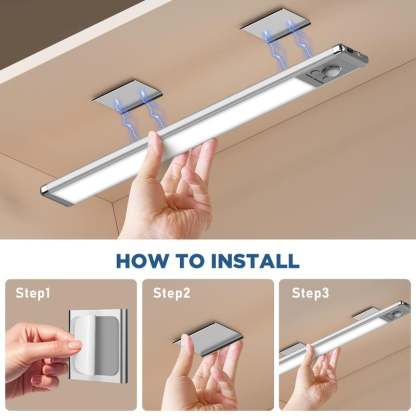 HOW TO INSTALL

Step1

Step2

Step3