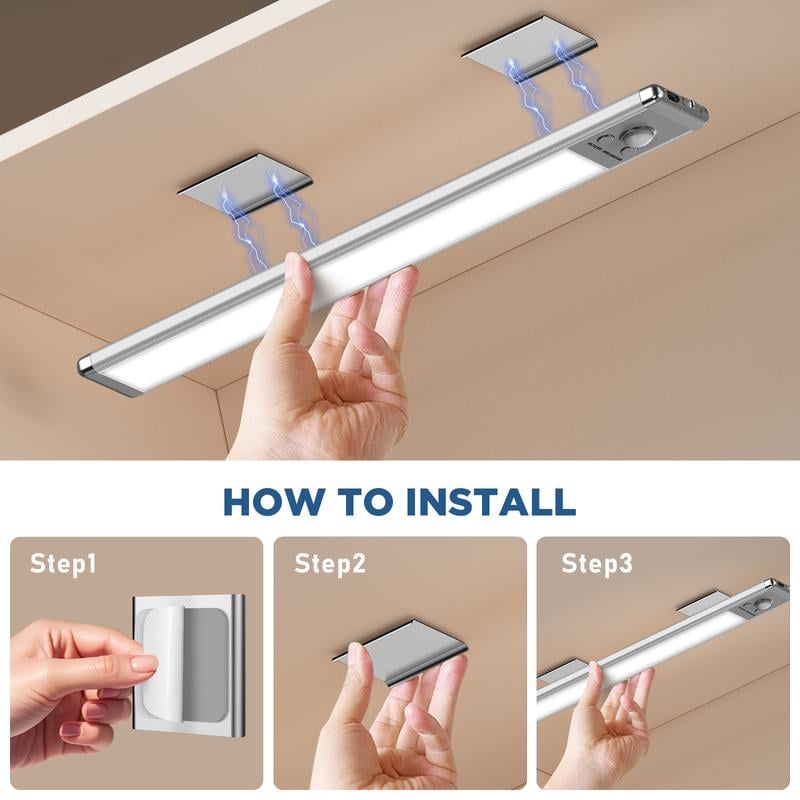 HOW TO INSTALL

Step1

Step2

Step3