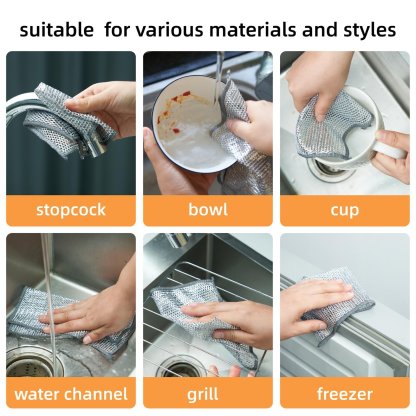 suitable for various materials and styles

stopcock

bowl

cup

water channel

grill

freezer