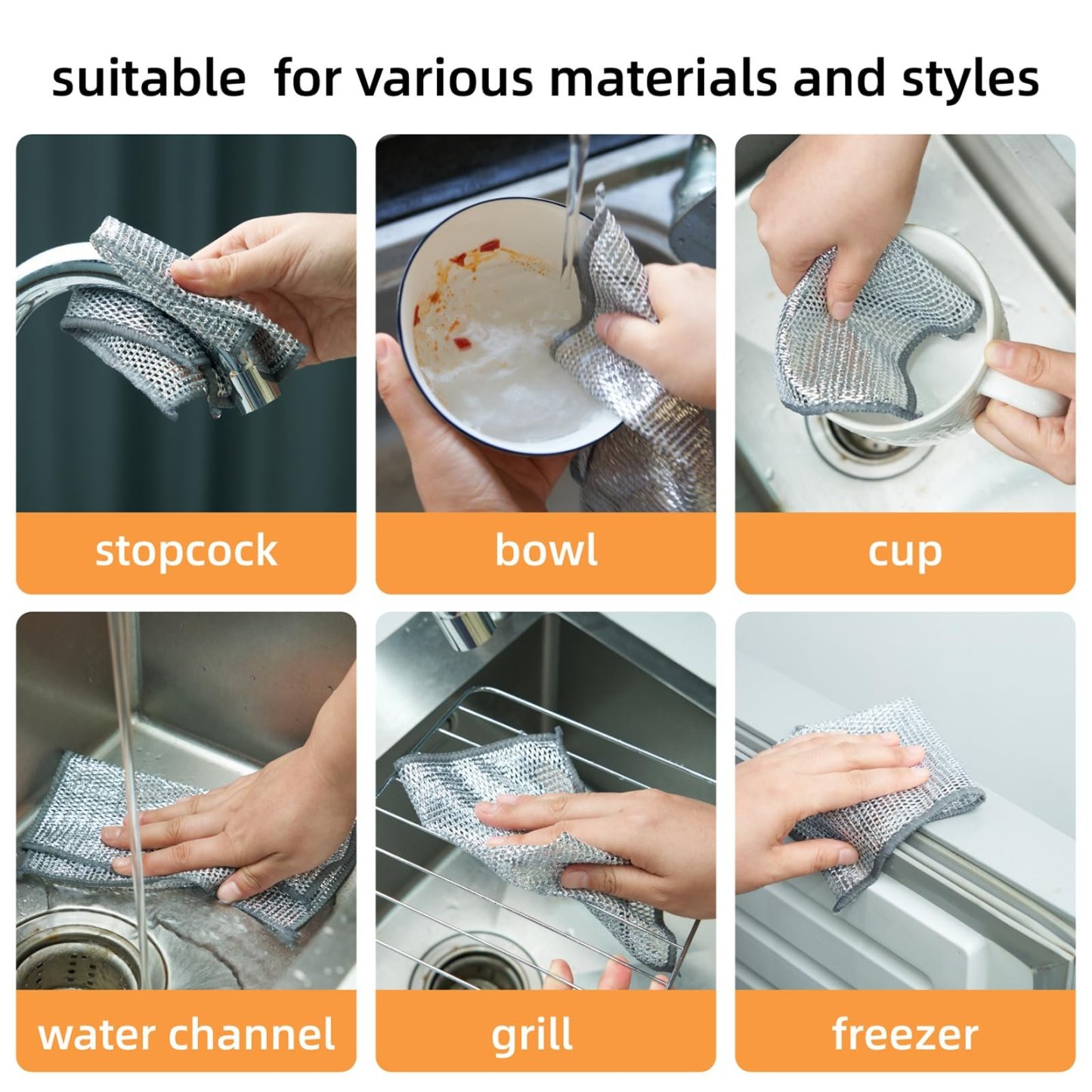 suitable  for various materials and styles

stopcock

bowl

cup

water channel

grill

freezer