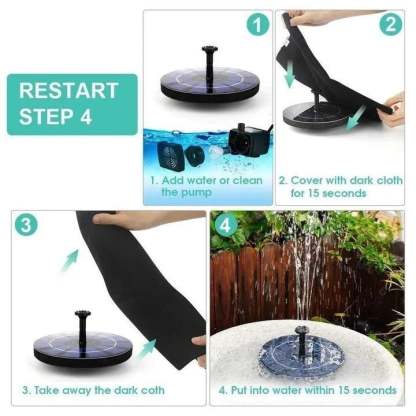 RESTART STEP 4

1

1. Add water or clean the pump

2

2. Cover with dark cloth for 15 seconds

3

3. Take away the dark coth

4

4. Put into water within 15 seconds