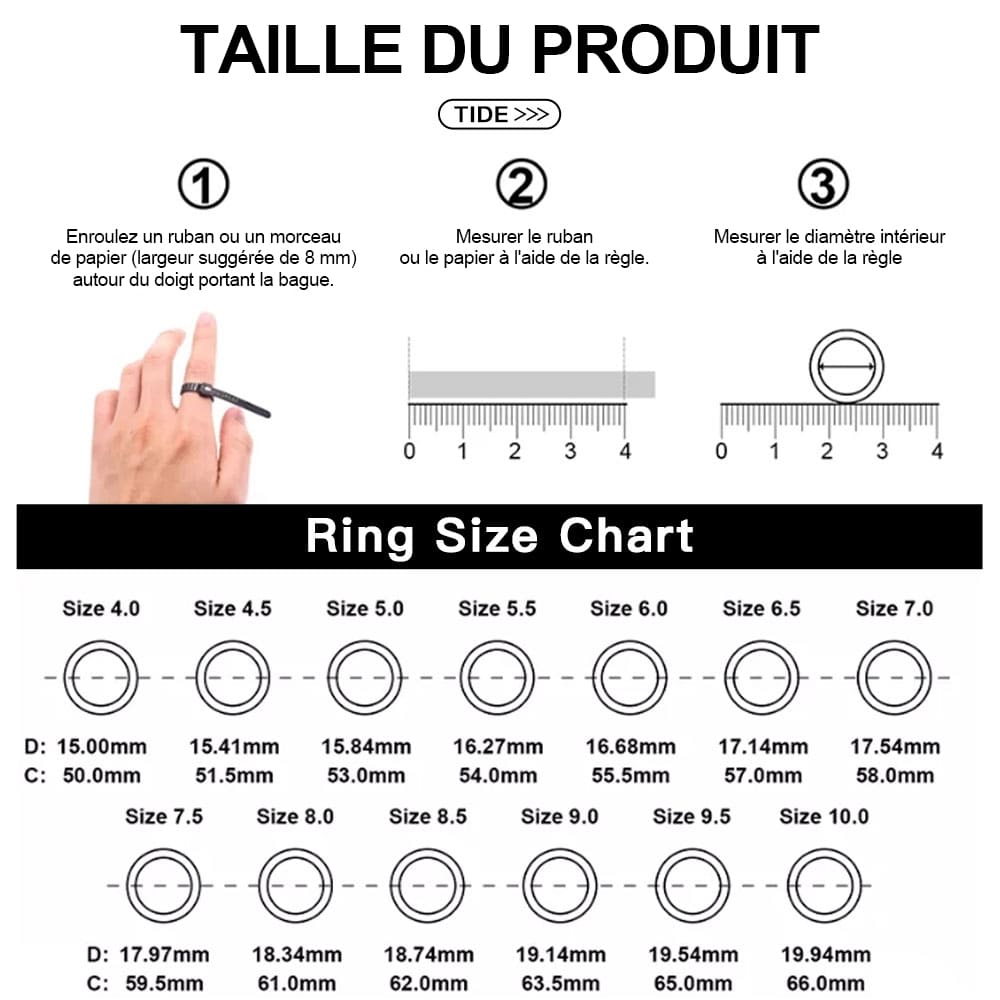 TAILLE DU PRODUIT

TIDE >>>

①
Enroulez un ruban ou un morceau de papier (largeur suggérée de 8 mm) autour du doigt portant la bague.

②
Mesurer le ruban ou le papier à l'aide de la règle.

0 1 2 3 4

③
Mesurer le diamètre intérieur à l'aide de la règle

0 1 2 3 4

Ring Size Chart

| | Size 4.0 | Size 4.5 | Size 5.0 | Size 5.5 | Size 6.0 | Size 6.5 | Size 7.0 |
|---|---|---|---|---|---|---|---|
| D: | 15.00mm | 15.41mm | 15.84mm | 16.27mm | 16.68mm | 17.14mm | 17.54mm |
| C: | 50.0mm | 51.5mm | 53.0mm | 54.0mm | 55.5mm | 57.0mm | 58.0mm |

| | Size 7.5 | Size 8.0 | Size 8.5 | Size 9.0 | Size 9.5 | Size 10.0 |
|---|---|---|---|---|---|---|
| D: | 17.97mm | 18.34mm | 18.74mm | 19.14mm | 19.54mm | 19.94mm |
| C: | 59.5mm | 61.0mm | 62.0mm | 63.5mm | 65.0mm | 66.0mm |