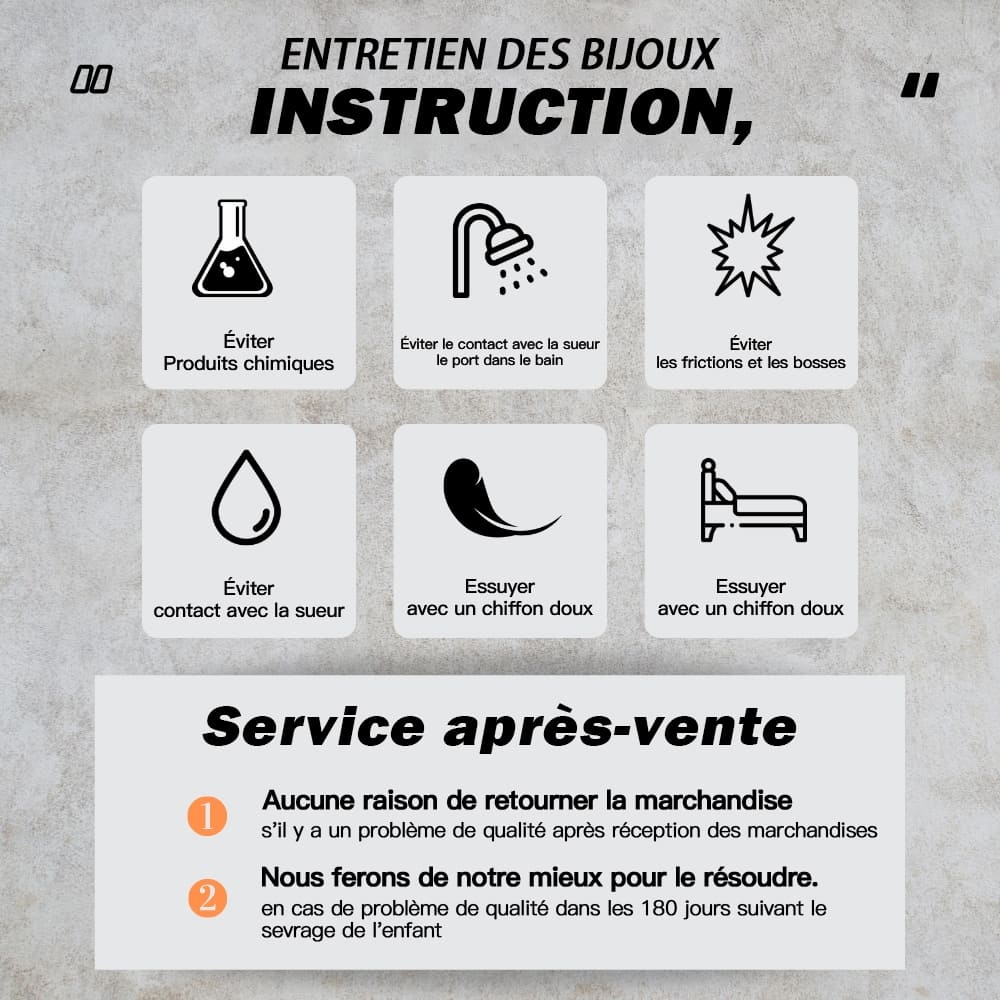 ENTRETIEN DES BIJOUX
INSTRUCTION,

Éviter
Produits chimiques

Éviter le contact avec la sueur
le port dans le bain

Éviter
les frictions et les bosses

Éviter
contact avec la sueur

Essuyer
avec un chiffon doux

Essuyer
avec un chiffon doux

Service après-vente

1 Aucune raison de retourner la marchandise
s'il y a un problème de qualité après réception des marchandises

2 Nous ferons de notre mieux pour le résoudre.
en cas de problème de qualité dans les 180 jours suivant le sevrage de l'enfant