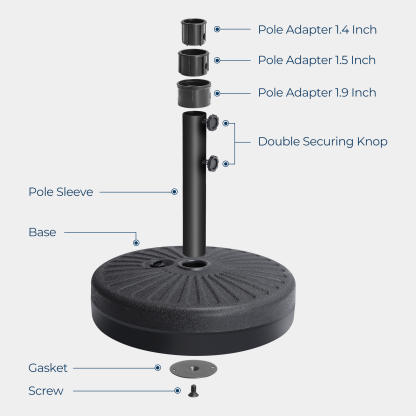 Pole Adapter 1.4 Inch

Pole Adapter 1.5 Inch

Pole Adapter 1.9 Inch

Double Securing Knop

Pole Sleeve

Base

Gasket

Screw