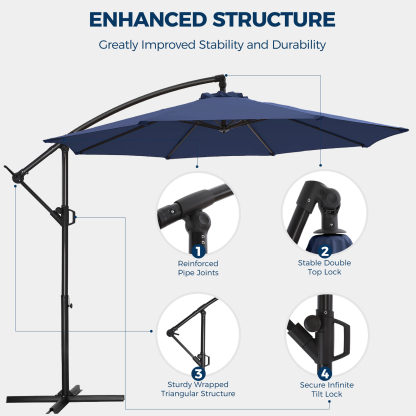 ENHANCED STRUCTURE

Greatly Improved Stability and Durability

1
Reinforced Pipe Joints

2
Stable Double Top Lock

3
Sturdy Wrapped Triangular Structure

4
Secure Infinite Tilt Lock