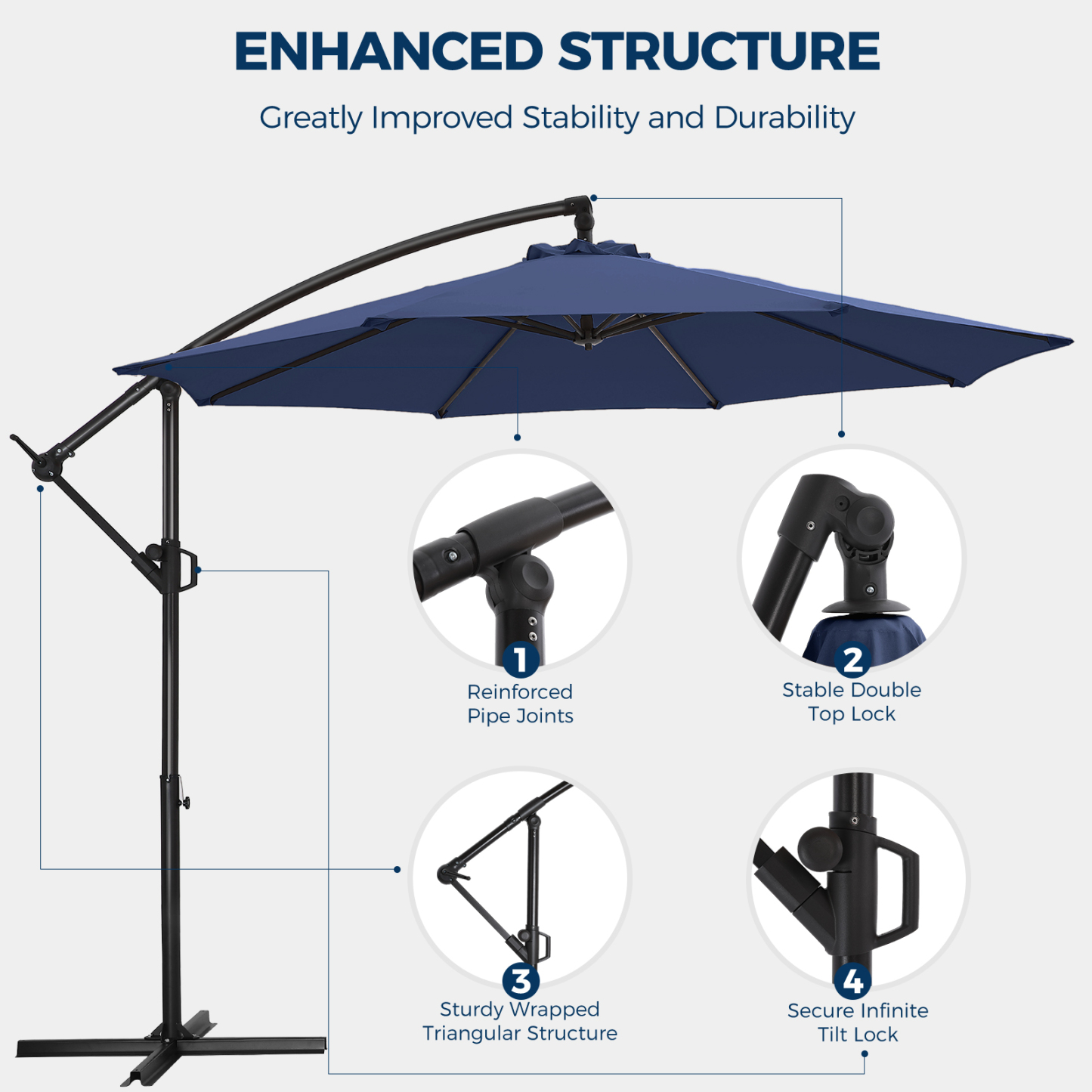 ENHANCED STRUCTURE

Greatly Improved Stability and Durability

1
Reinforced Pipe Joints

2
Stable Double Top Lock

3
Sturdy Wrapped Triangular Structure

4
Secure Infinite Tilt Lock