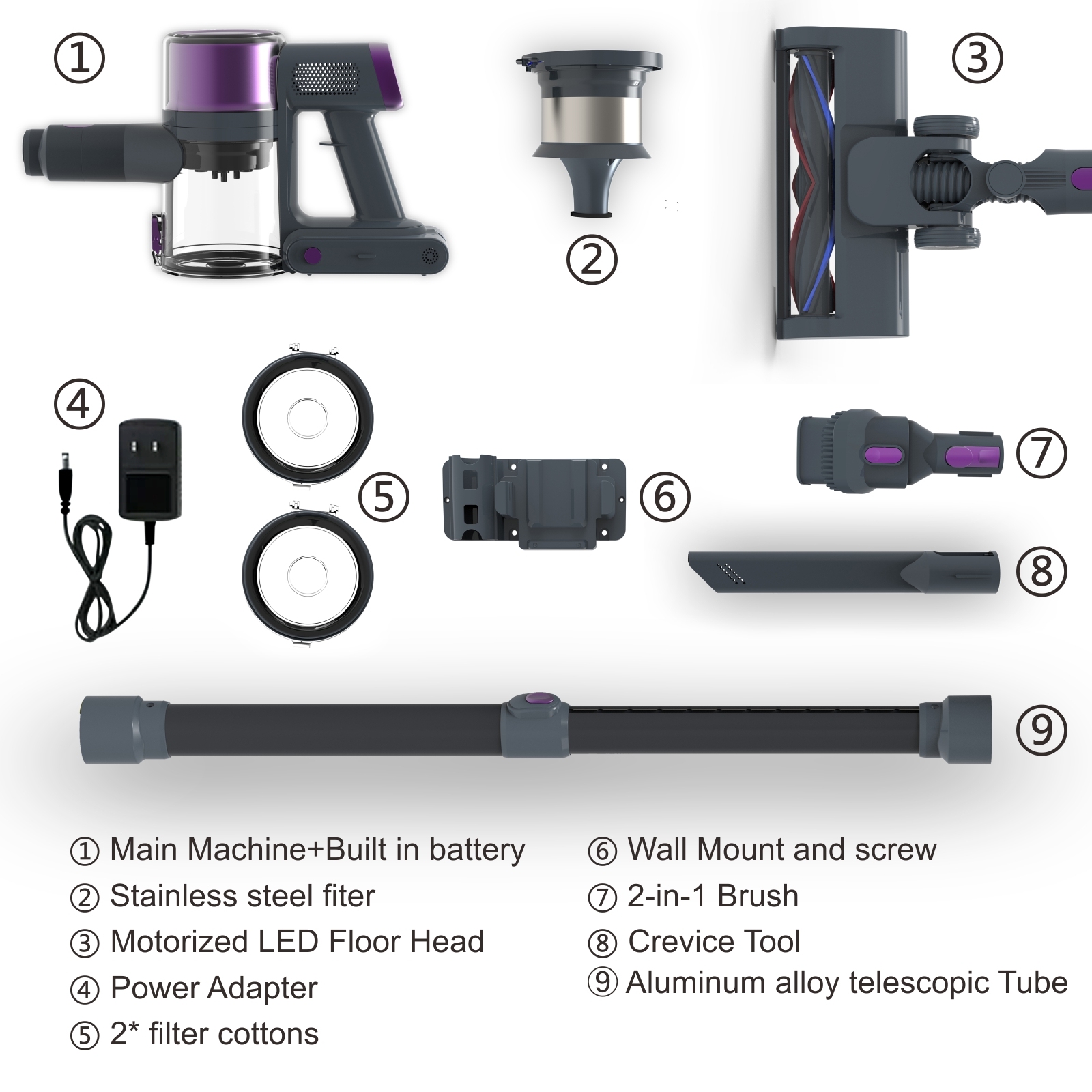 ①
②
③
④
⑤
⑥
⑦
⑧
⑨

① Main Machine+Built in battery
② Stainless steel fiter
③ Motorized LED Floor Head
④ Power Adapter
⑤ 2* filter cottons

⑥ Wall Mount and screw
⑦ 2-in-1 Brush
⑧ Crevice Tool
⑨ Aluminum alloy telescopic Tube