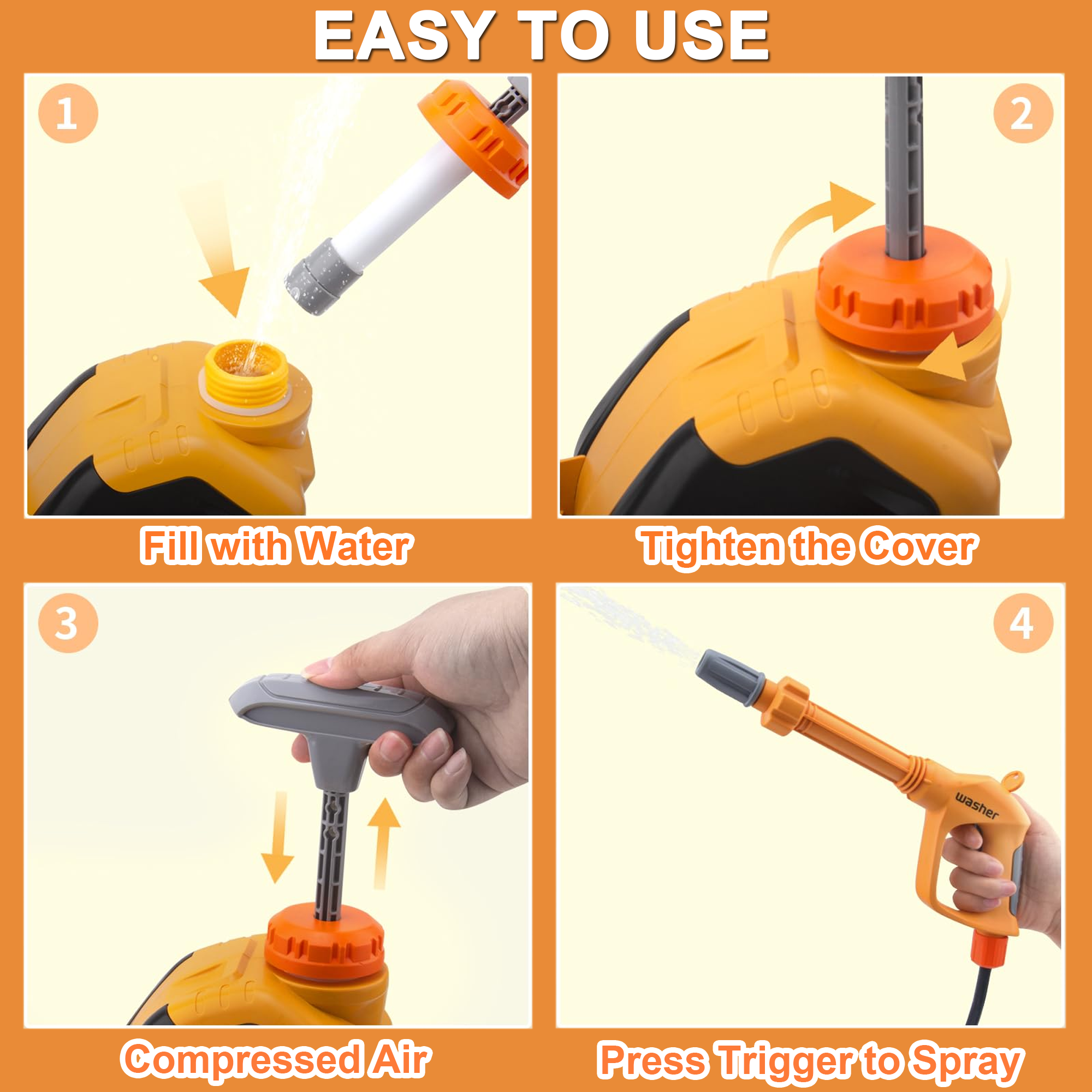 EASY TO USE

1

Fill with Water

2

Tighten the Cover

3

Compressed Air

4

washer

Press Trigger to Spray