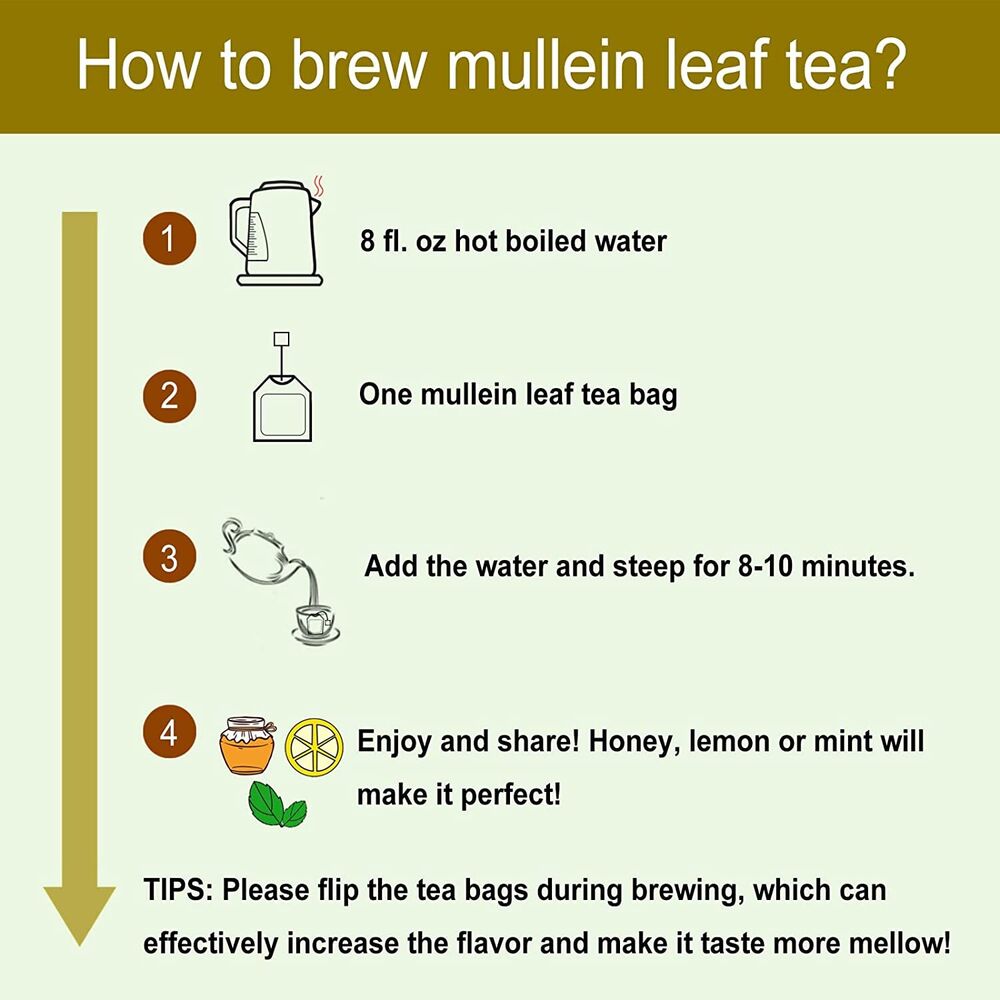 How to brew mullein leaf tea?

1 8 fl. oz hot boiled water

2 One mullein leaf tea bag

3 Add the water and steep for 8-10 minutes.

4 Enjoy and share! Honey, lemon or mint will make it perfect!

TIPS: Please flip the tea bags during brewing, which can effectively increase the flavor and make it taste more mellow!