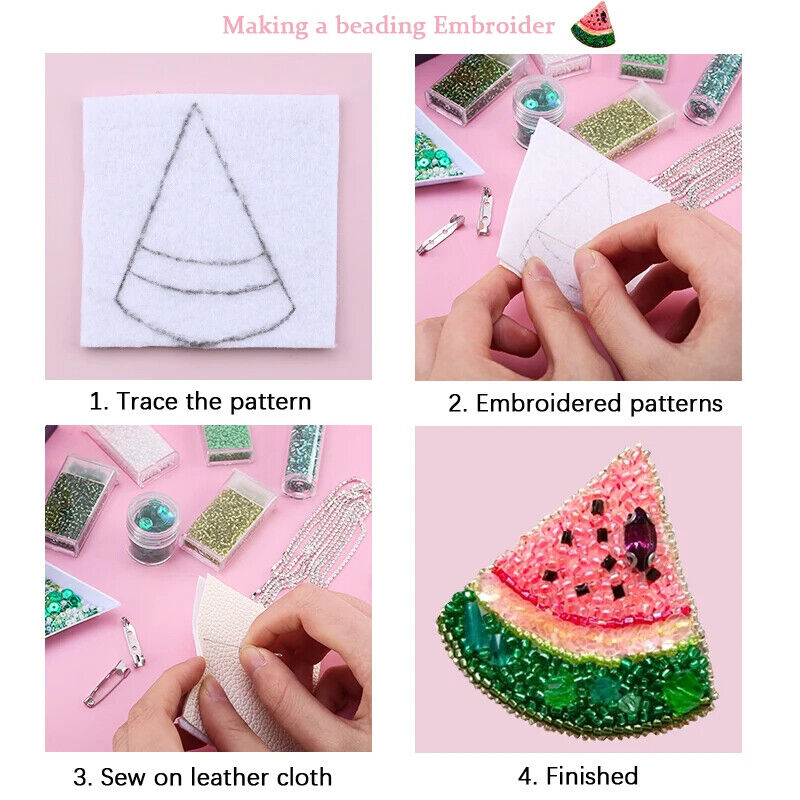 Making a beading Embroider

1. Trace the pattern

2. Embroidered patterns

3. Sew on leather cloth

4. Finished