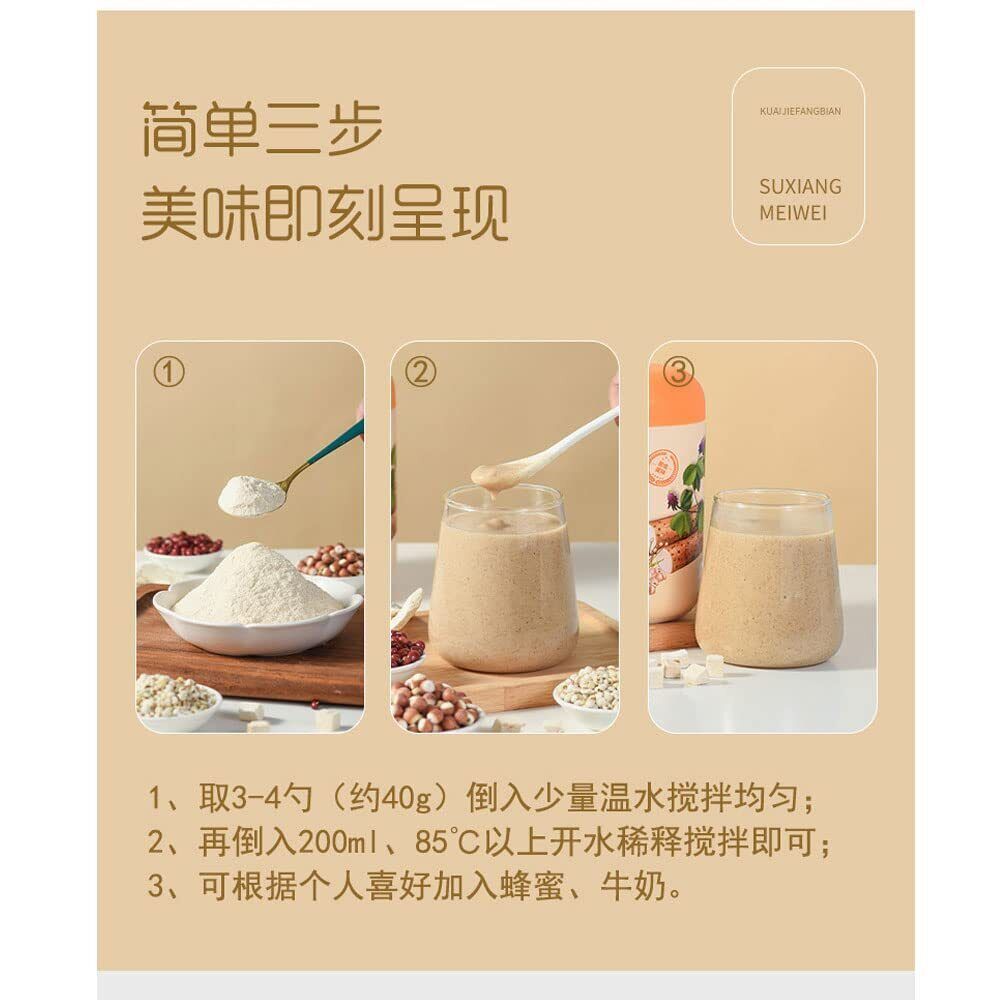 简单三步
美味即刻呈现

KUAIJIEFANGBIAN

SUXIANG
MEIWEI

①

②

③

1、取3-4勺（约40g）倒入少量温水搅拌均匀；
2、再倒入200ml、85°C以上开水稀释搅拌即可；
3、可根据个人喜好加入蜂蜜、牛奶。