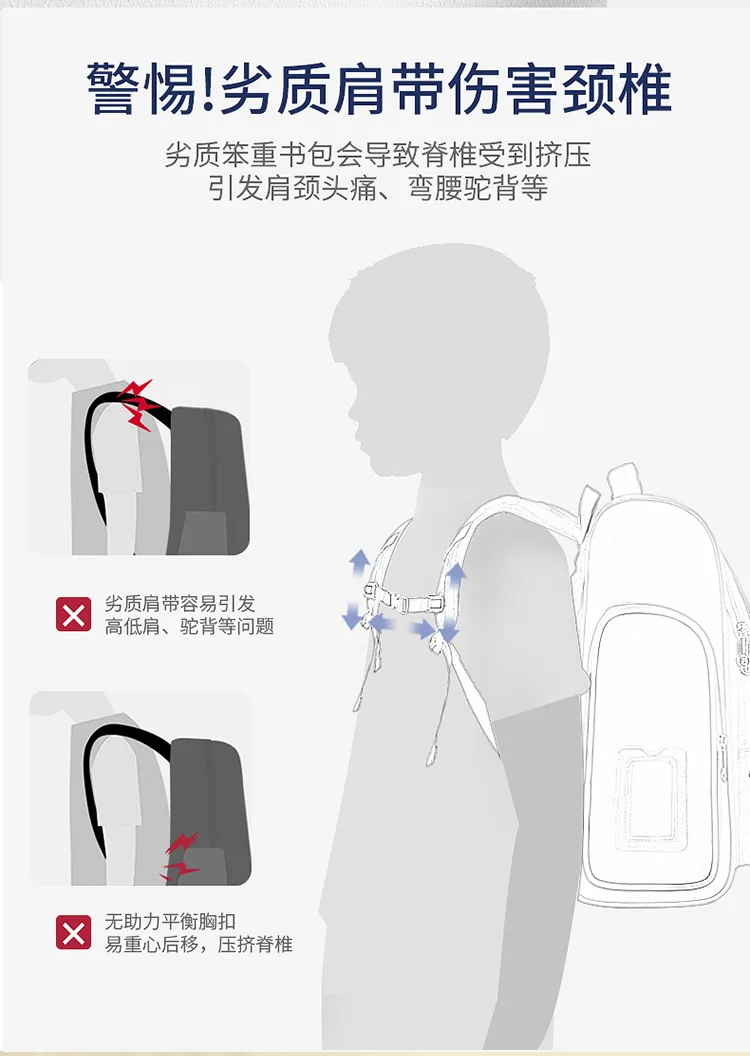 警惕!劣质肩带伤害颈椎

劣质笨重书包会导致脊椎受到挤压
引发肩颈头痛、弯腰驼背等

劣质肩带容易引发
高低肩、驼背等问题

无助力平衡胸扣
易重心后移，压挤脊椎