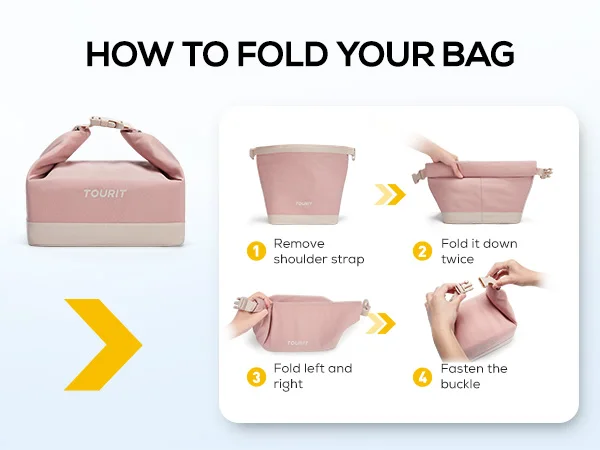 HOW TO FOLD YOUR BAG

TOURIT

TOURIT

1 Remove shoulder strap

2 Fold it down twice

TOURIT

3 Fold left and right

4 Fasten the buckle