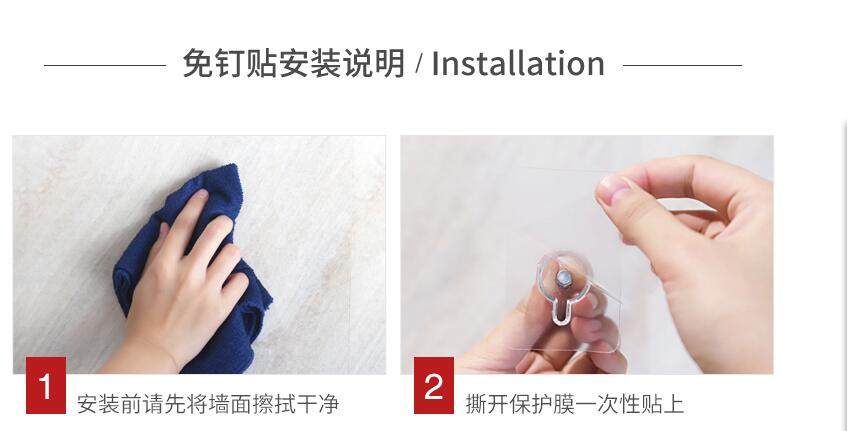 免钉贴安装说明 / Installation

1 安装前请先将墙面擦拭干净

2 撕开保护膜一次性贴上