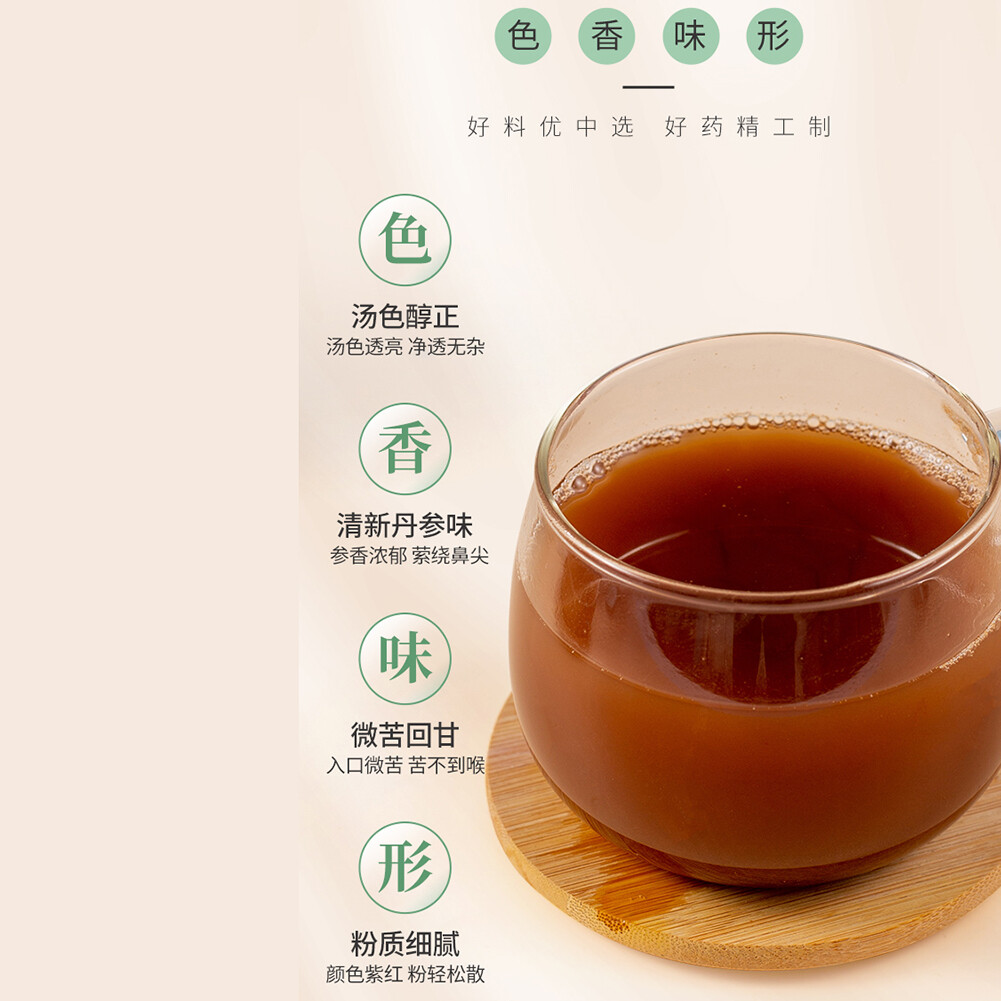 色 香 味 形

好料优中选 好药精工制

色

汤色醇正
汤色透亮 净透无杂

香

清新丹参味
参香浓郁 萦绕鼻尖

味

微苦回甘
入口微苦 苦不到喉

形

粉质细腻
颜色紫红 粉轻松散