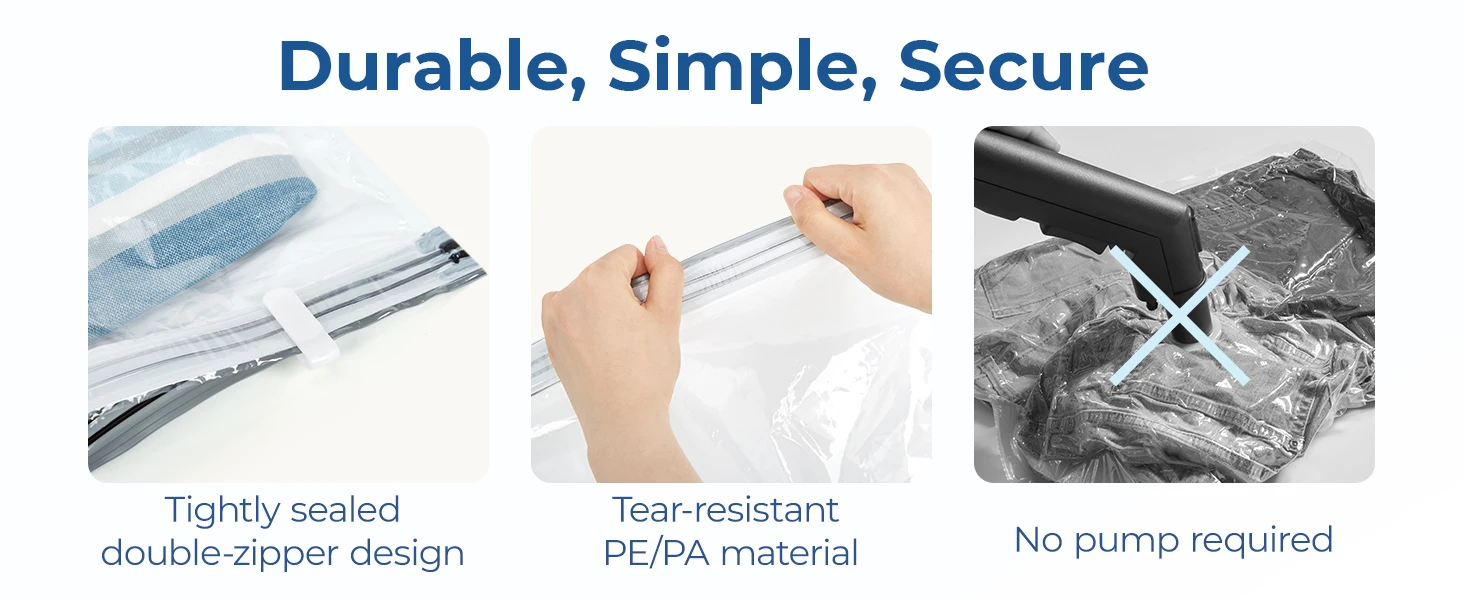 Durable, Simple, Secure

Tightly sealed double-zipper design

Tear-resistant PE/PA material

No pump required