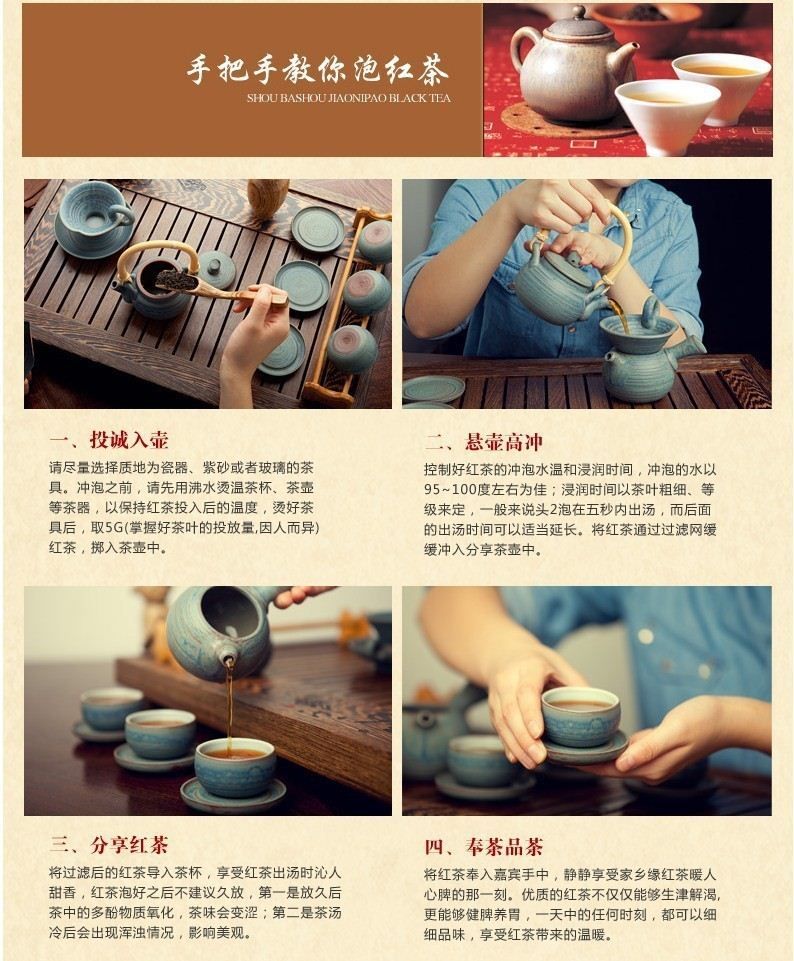 手把手教你泡红茶
SHOU BASHOU JIAONIPAO BLACK TEA

一、投诚入壶

请尽量选择质地为瓷器、紫砂或者玻璃的茶具。冲泡之前，请先用沸水烫温茶杯、茶壶等茶器，以保持红茶投入后的温度，烫好茶具后，取5G(掌握好茶叶的投放量,因人而异)红茶，掷入茶壶中。

二、悬壶高冲

控制好红茶的冲泡水温和浸润时间，冲泡的水以95~100度左右为佳；浸润时间以茶叶粗细、等级来定，一般来说头2泡在五秒内出汤，而后面的出汤时间可以适当延长。将红茶通过过滤网缓缓冲入分享茶壶中。

三、分享红茶

将过滤后的红茶导入茶杯，享受红茶出汤时沁人甜香，红茶泡好之后不建议久放，第一是放久后茶中的多酚物质氧化，茶味会变涩；第二是茶汤冷后会出现浑浊情况，影响美观。

四、奉茶品茶

将红茶奉入嘉宾手中，静静享受家乡缘红茶暖人心脾的那一刻。优质的红茶不仅仅能够生津解渴，更能够健脾养胃，一天中的任何时刻，都可以细细品味，享受红茶带来的温暖。