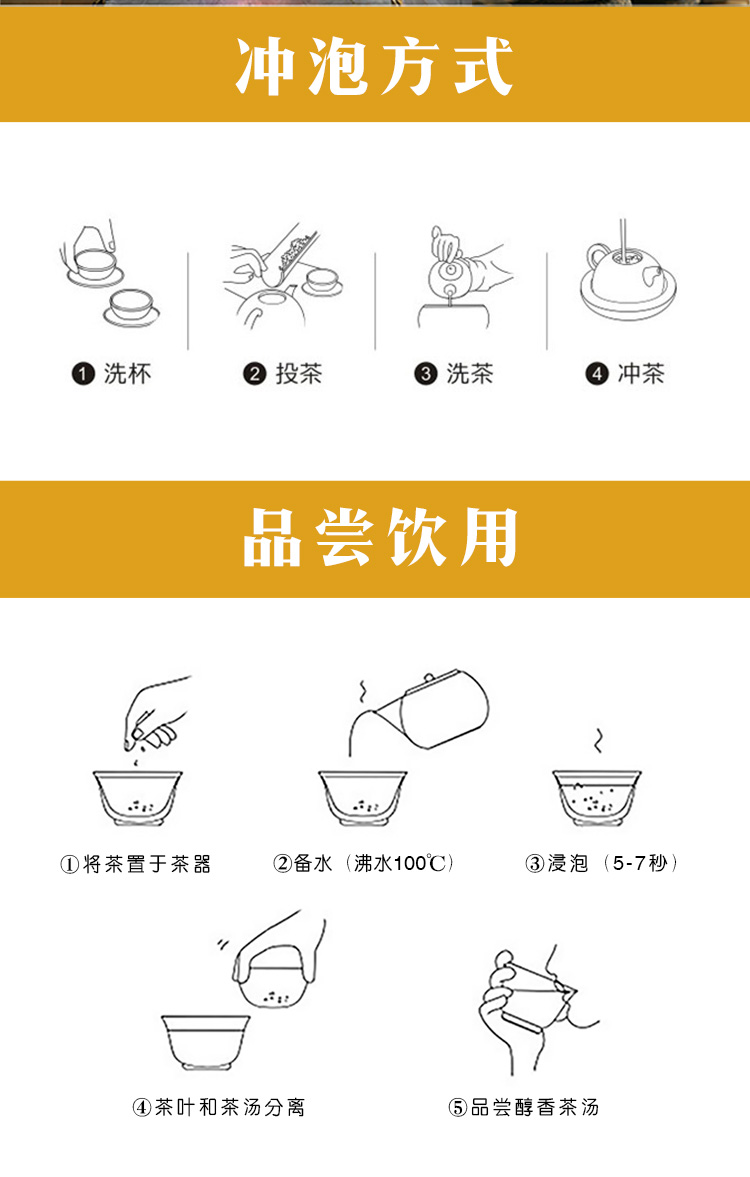 冲泡方式

❶ 洗杯 ❷ 投茶 ❸ 洗茶 ❹ 冲茶

品尝饮用

①将茶置于茶器 ②备水（沸水100℃） ③浸泡（5-7秒）

④茶叶和茶汤分离 ⑤品尝醇香茶汤