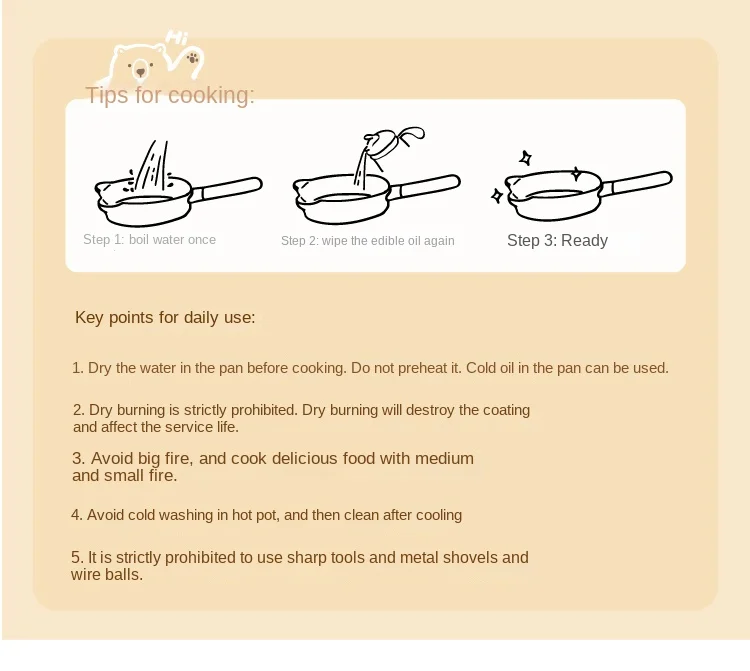 Hi

Tips for cooking:

Step 1: boil water once

Step 2: wipe the edible oil again

Step 3: Ready

Key points for daily use:

1. Dry the water in the pan before cooking. Do not preheat it. Cold oil in the pan can be used.

2. Dry burning is strictly prohibited. Dry burning will destroy the coating and affect the service life.

3. Avoid big fire, and cook delicious food with medium and small fire.

4. Avoid cold washing in hot pot, and then clean after cooling

5. It is strictly prohibited to use sharp tools and metal shovels and wire balls.