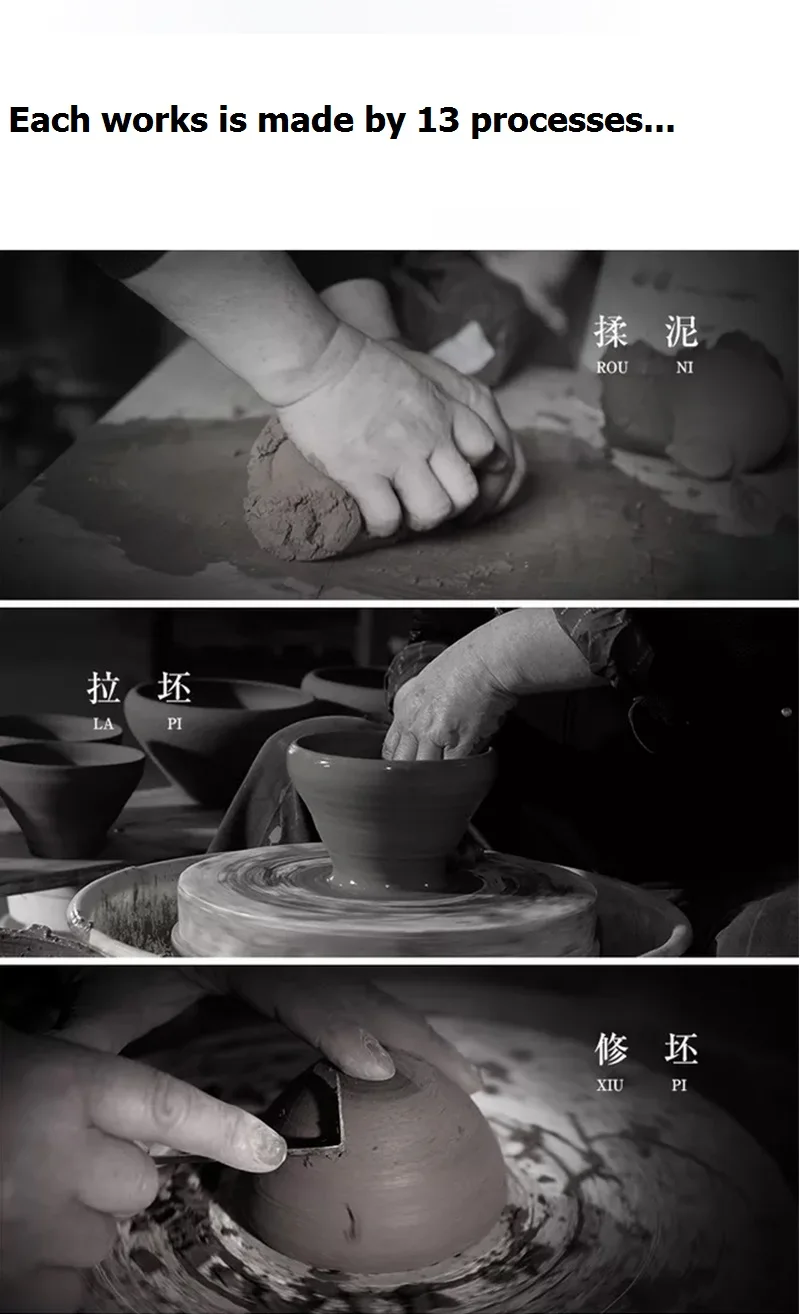 Each works is made by 13 processes...

揉 泥
ROU NI

拉 坯
LA PI

修 坯
XIU PI