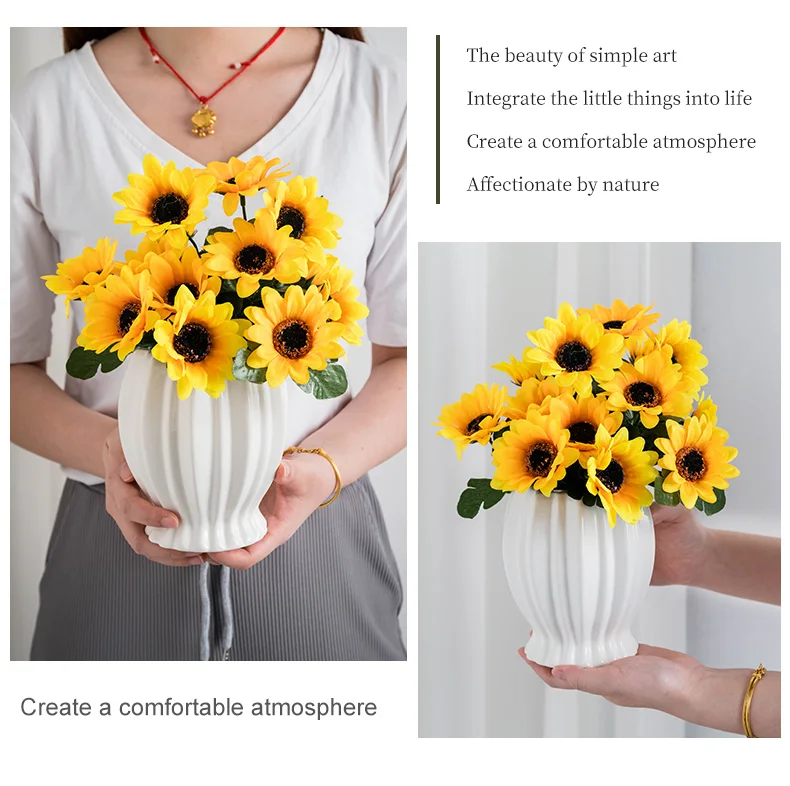 The beauty of simple art

Integrate the little things into life

Create a comfortable atmosphere

Affectionate by nature

Create a comfortable atmosphere