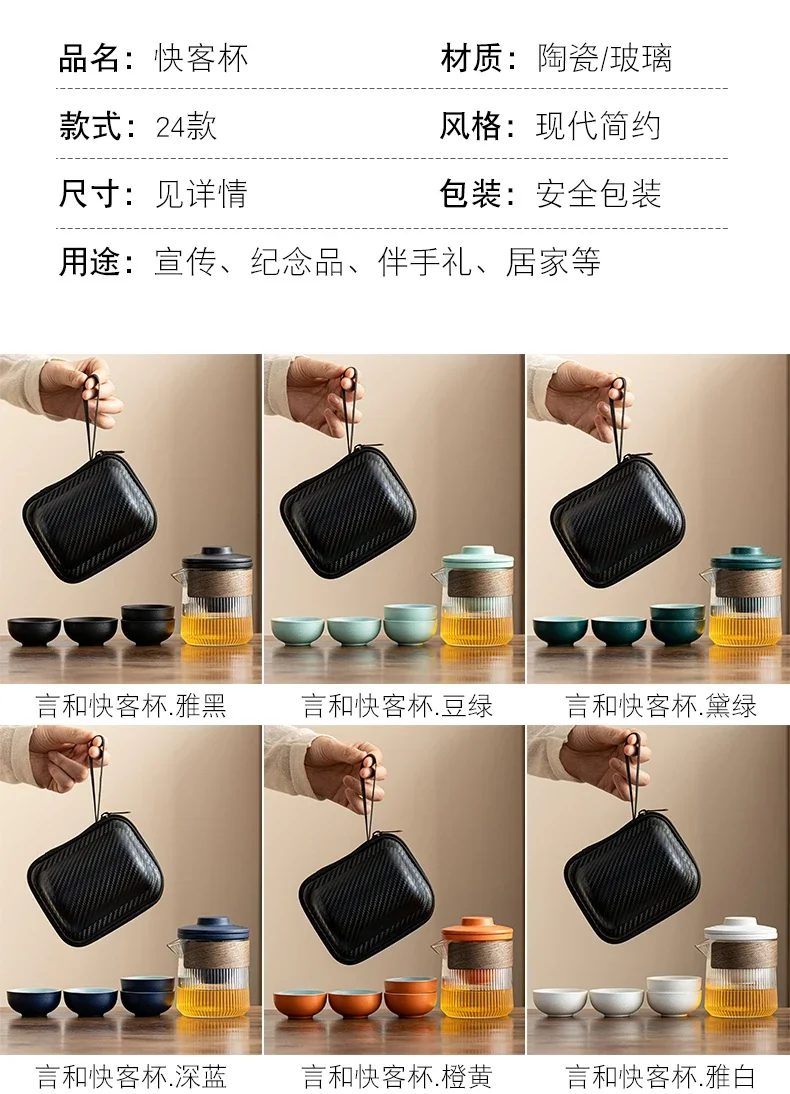 品名：快客杯

材质：陶瓷/玻璃

款式：24款

风格：现代简约

尺寸：见详情

包装：安全包装

用途：宣传、纪念品、伴手礼、居家等

言和快客杯.雅黑

言和快客杯.豆绿

言和快客杯.黛绿

言和快客杯.深蓝

言和快客杯.橙黄

言和快客杯.雅白