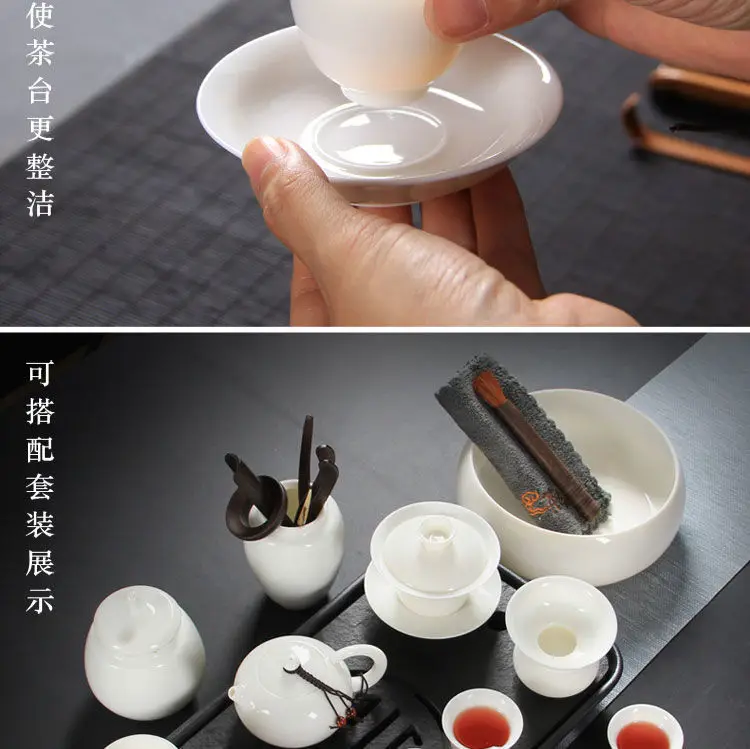 使茶台更整洁

可搭配套装展示