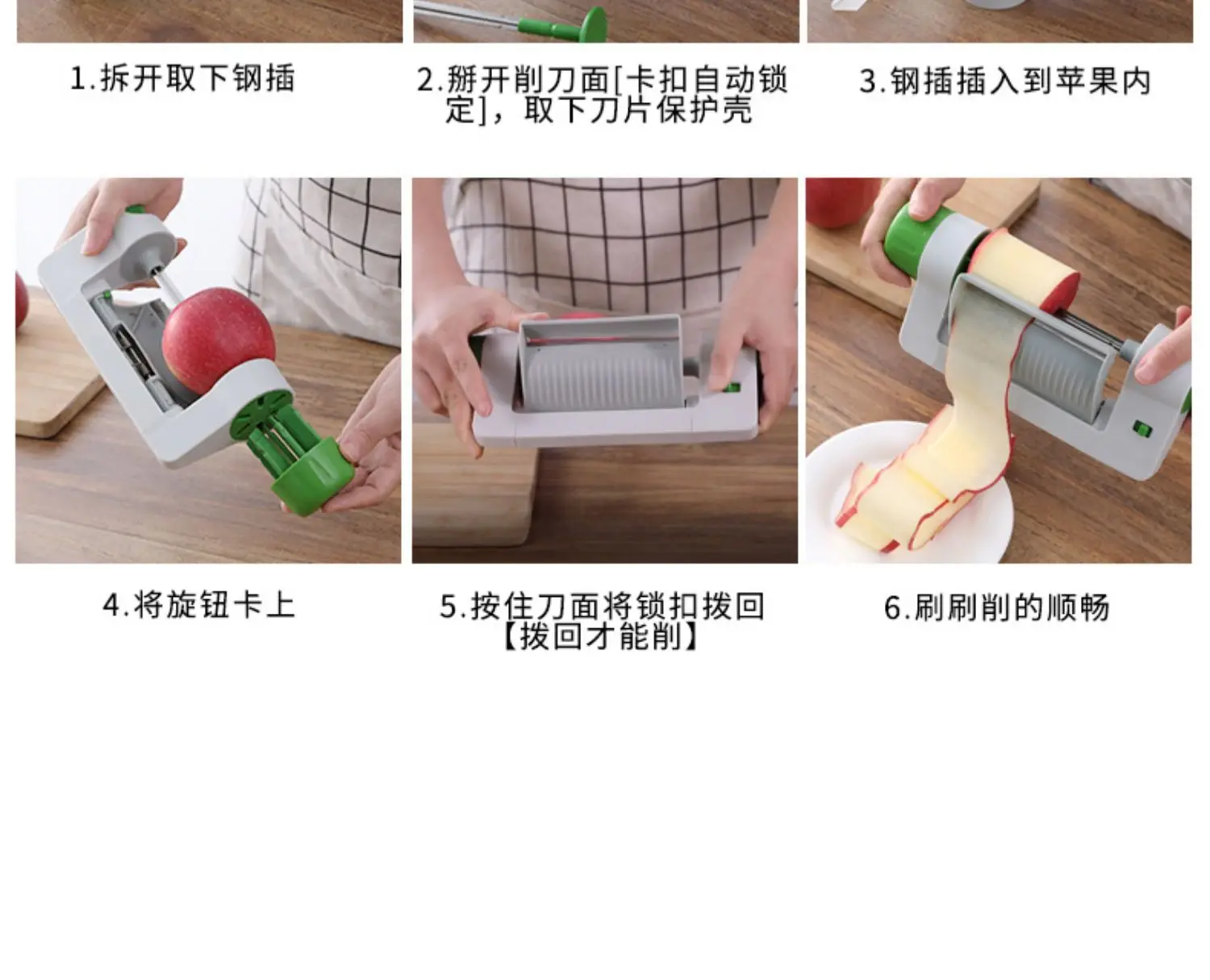 1.拆开取下钢插

2.掰开削刀面[卡扣自动锁定]，取下刀片保护壳

3.钢插插入到苹果内

4.将旋钮卡上

5.按住刀面将锁扣拨回【拨回才能削】

6.刷刷削的顺畅