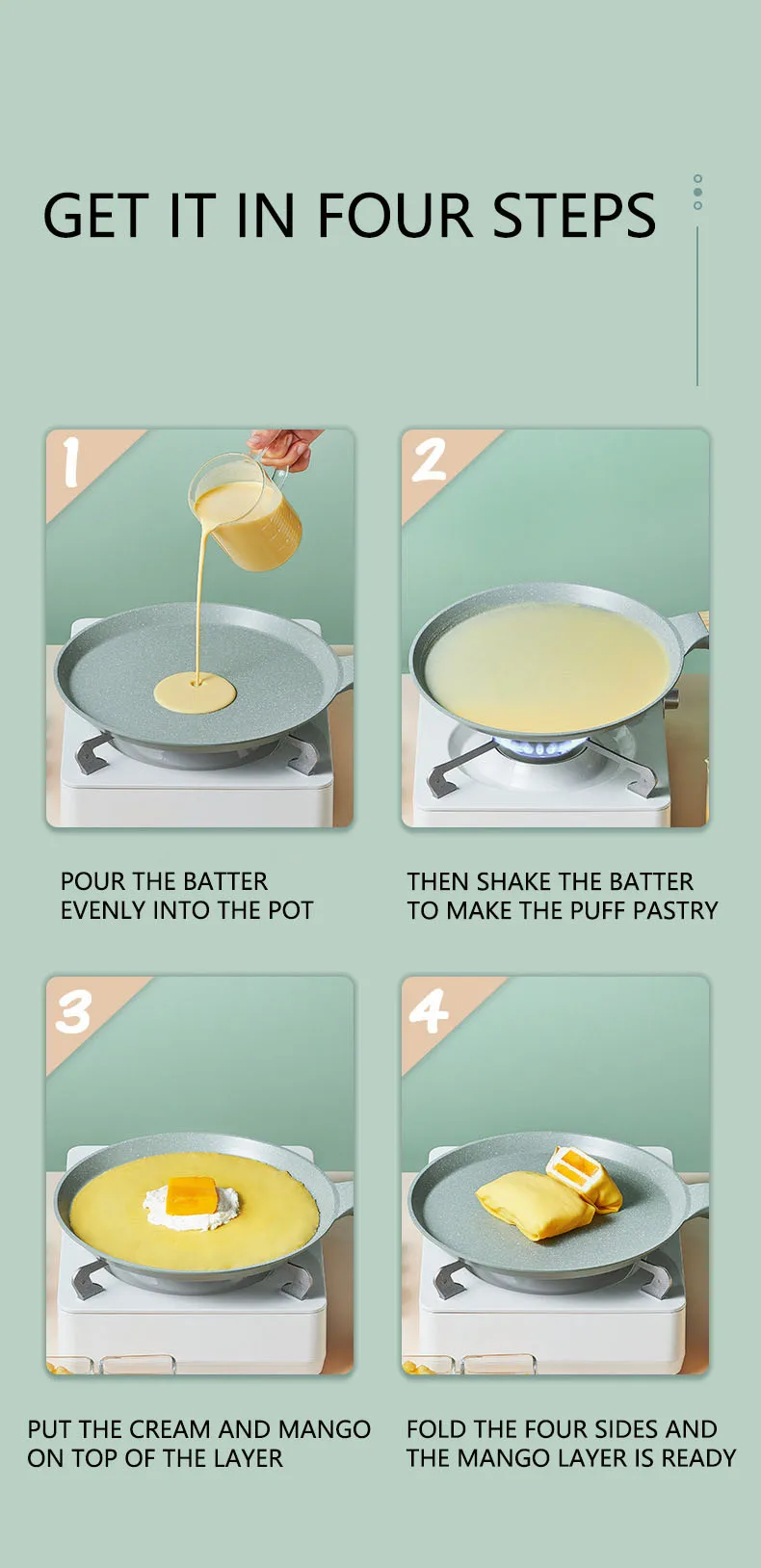 GET IT IN FOUR STEPS

1

POUR THE BATTER EVENLY INTO THE POT

2

THEN SHAKE THE BATTER TO MAKE THE PUFF PASTRY

3

PUT THE CREAM AND MANGO ON TOP OF THE LAYER

4

FOLD THE FOUR SIDES AND THE MANGO LAYER IS READY