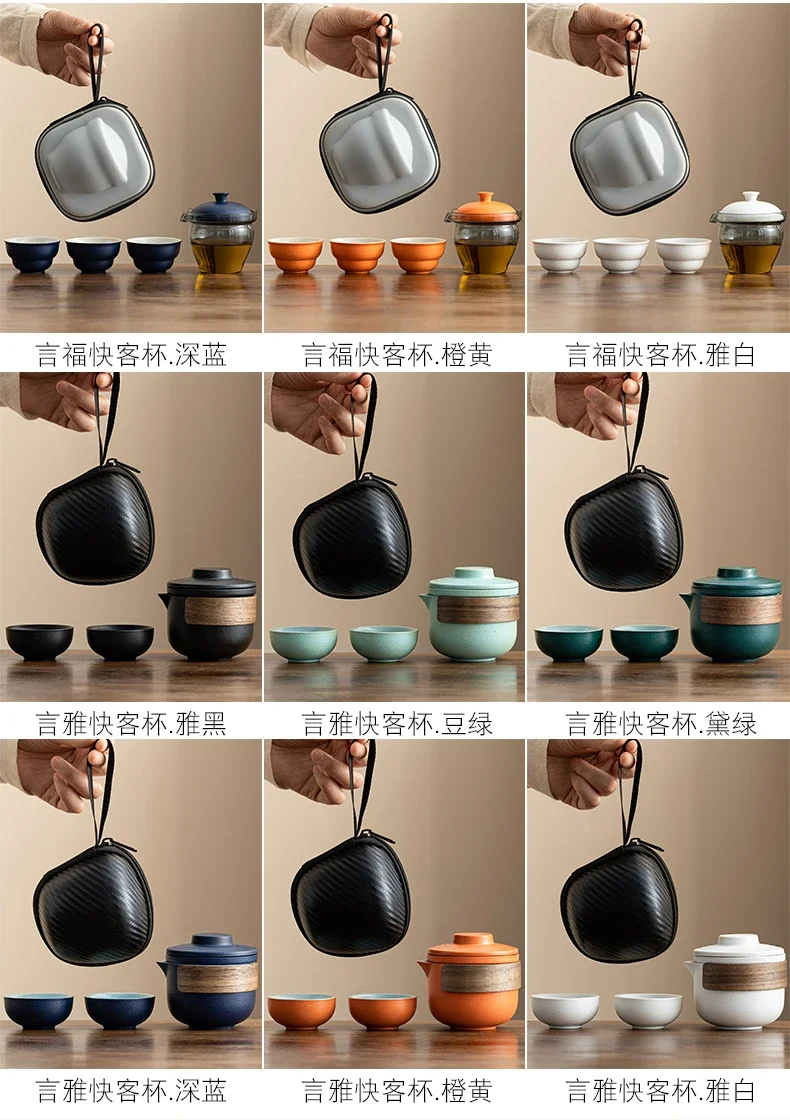 言福快客杯.深蓝

言福快客杯.橙黄

言福快客杯.雅白

言雅快客杯.雅黑

言雅快客杯.豆绿

言雅快客杯.黛绿

言雅快客杯.深蓝

言雅快客杯.橙黄

言雅快客杯.雅白