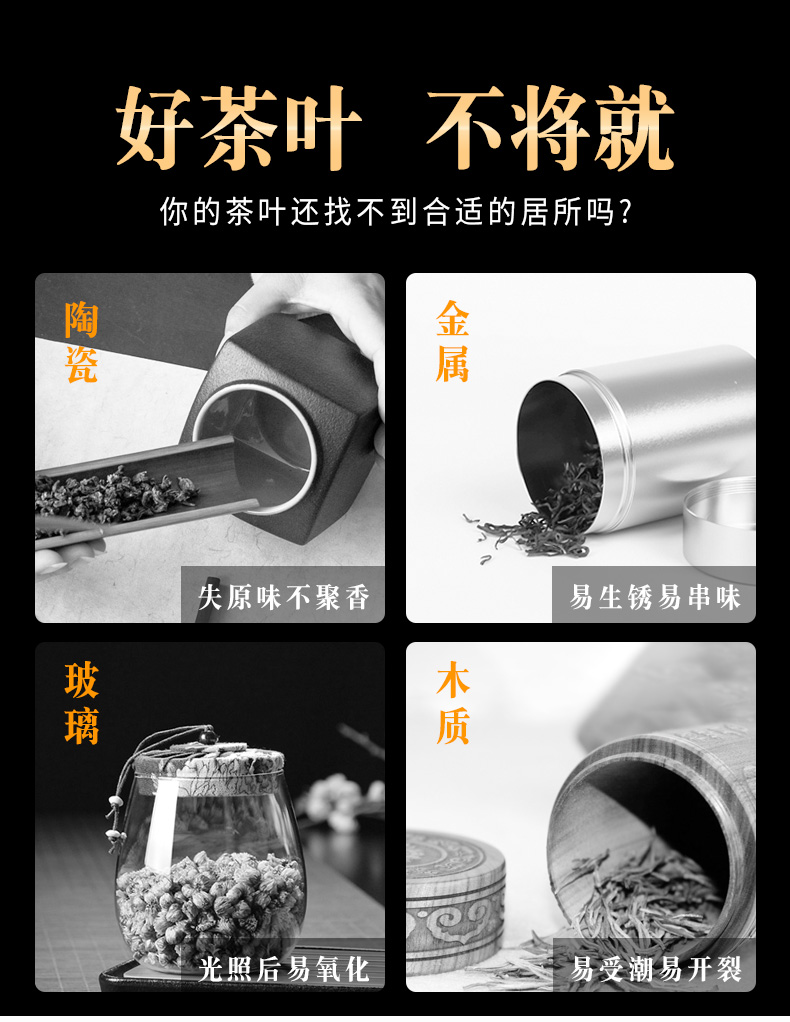 好茶叶 不将就

你的茶叶还找不到合适的居所吗?

陶瓷

失原味不聚香

金属

易生锈易串味

玻璃

光照后易氧化

木质

易受潮易开裂