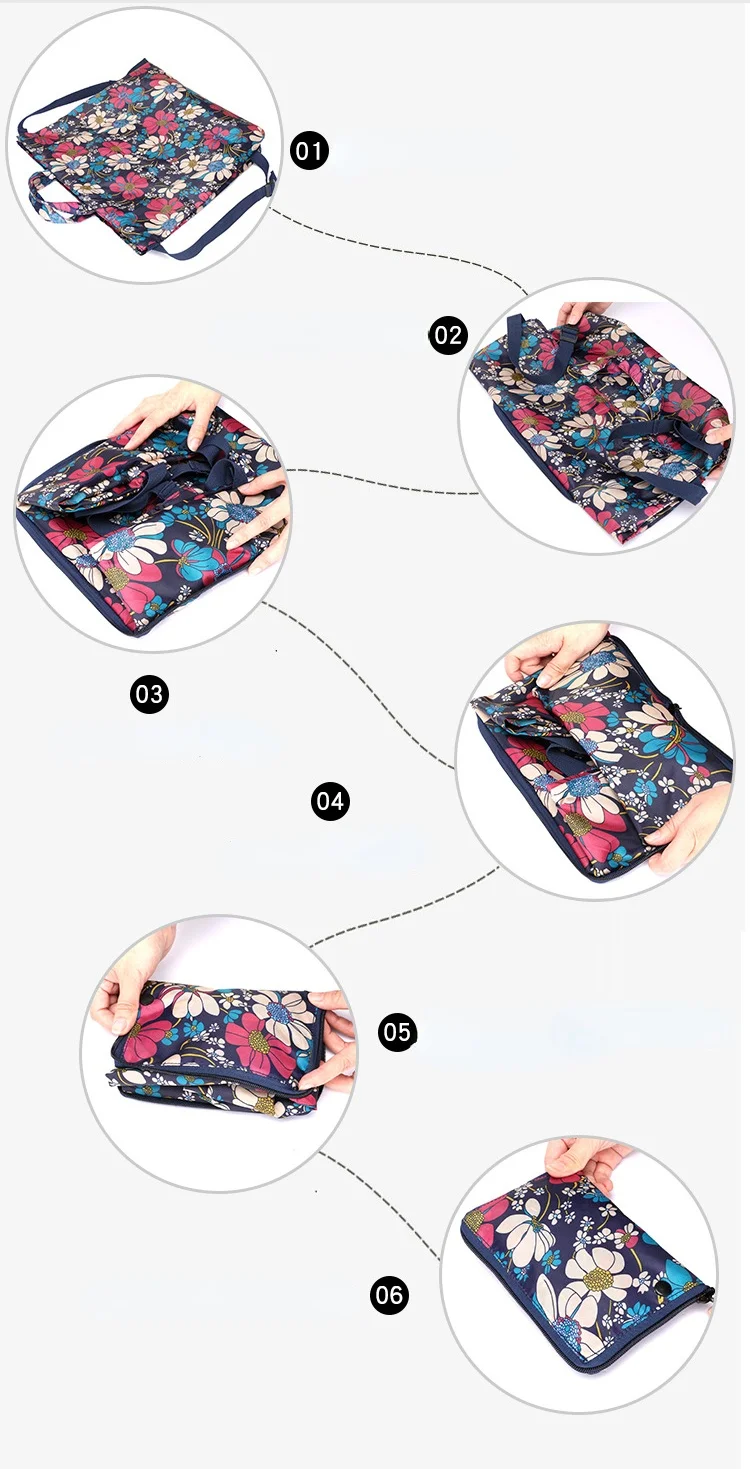 01

02

03

04

05

06