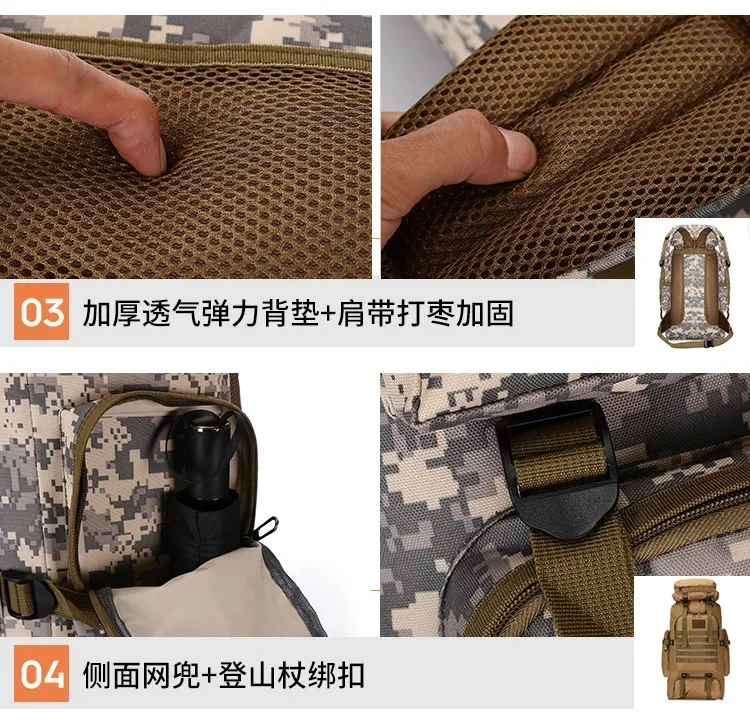 03 加厚透气弹力背垫+肩带打枣加固

04 侧面网兜+登山杖绑扣