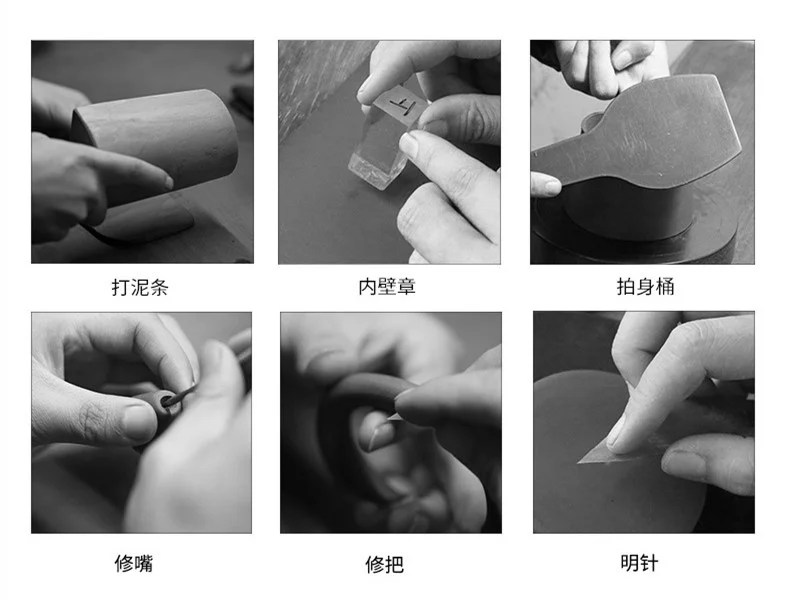 打泥条

内壁章

拍身桶

修嘴

修把

明针