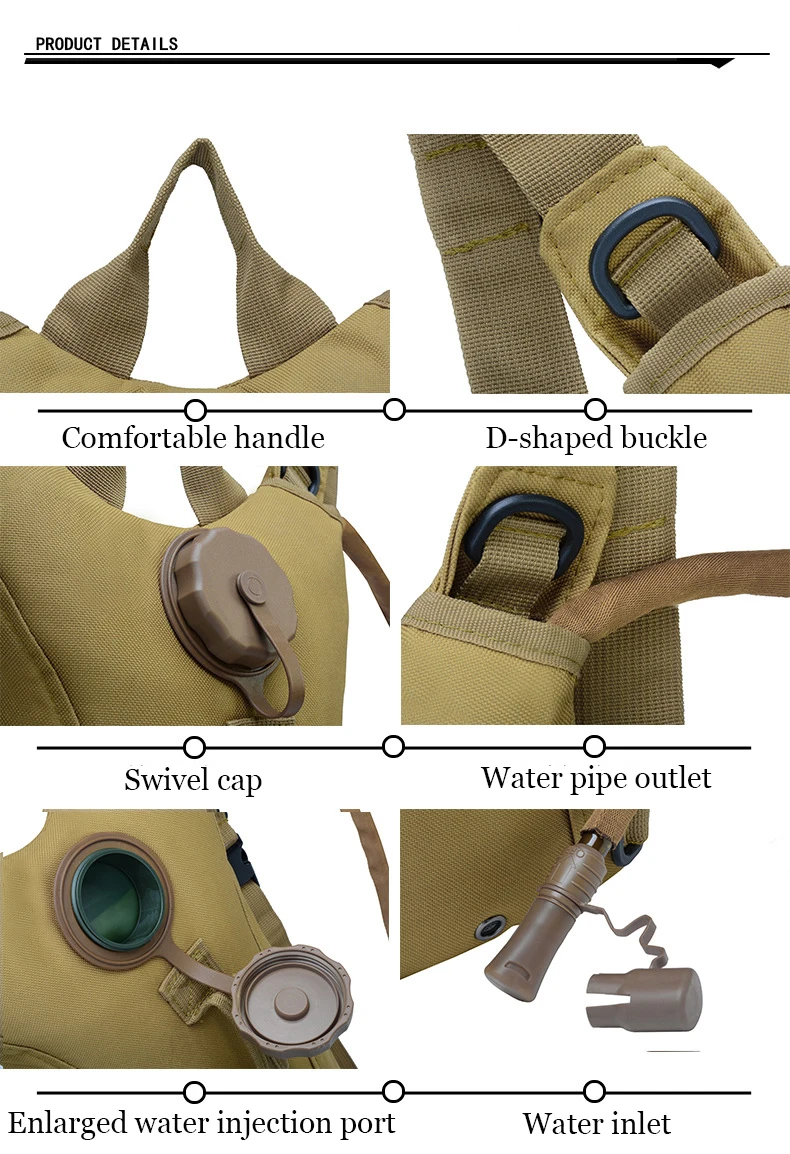 PRODUCT DETAILS

Comfortable handle

D-shaped buckle

Swivel cap

Water pipe outlet

Enlarged water injection port

Water inlet