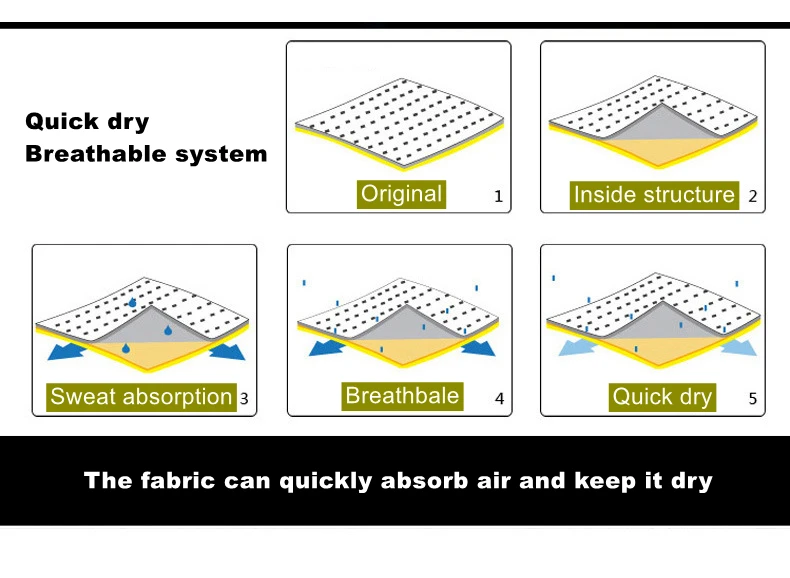 Quick dry
Breathable system

Original 1

Inside structure 2

Sweat absorption 3

Breathbale 4

Quick dry 5

The fabric can quickly absorb air and keep it dry