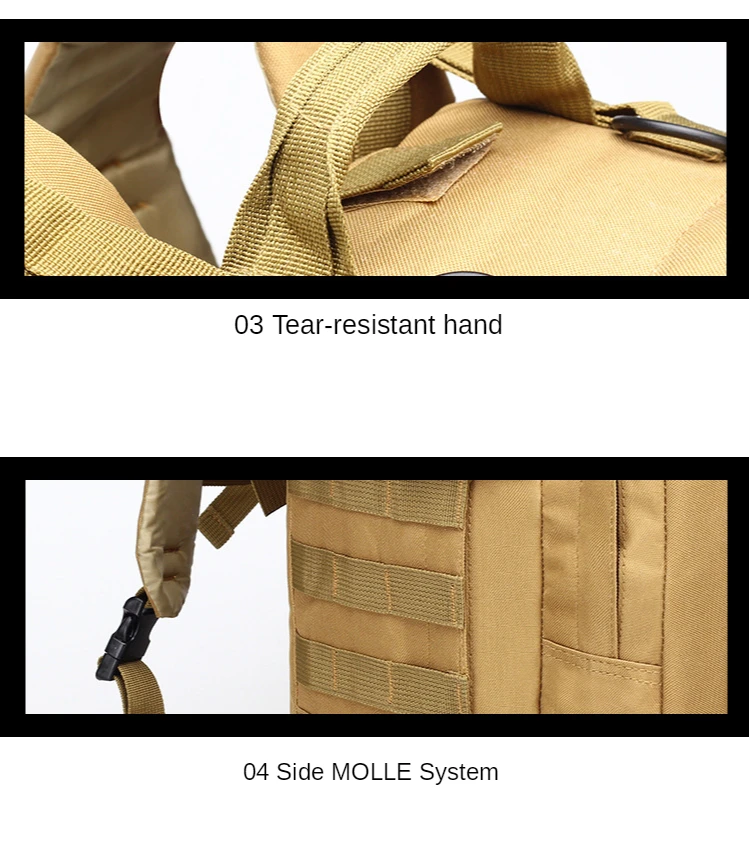 03 Tear-resistant hand

04 Side MOLLE System